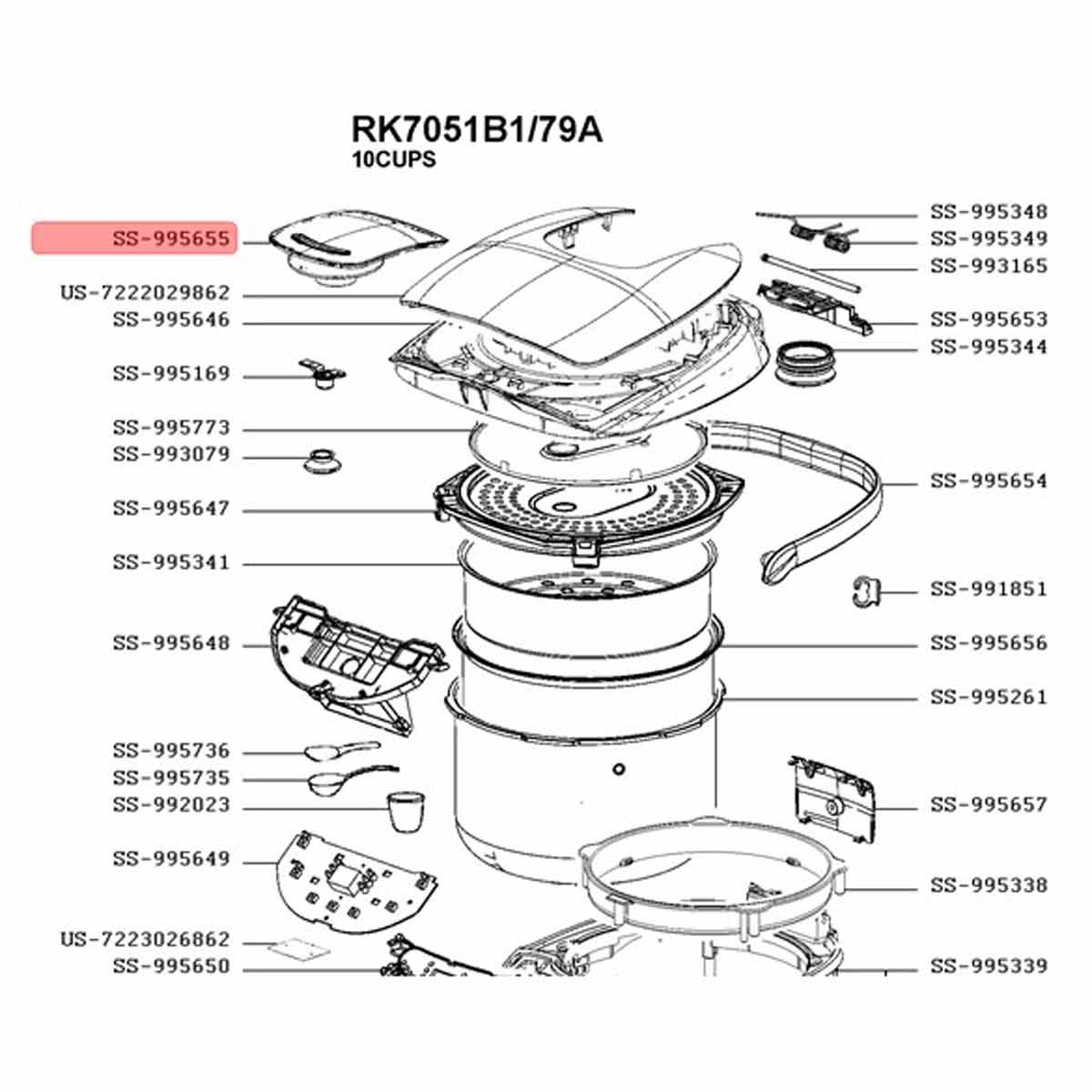 RK7051B1/79A
10CUPS

SS-995655
US-7222029862
SS-995646
SS-995169
SS-995773
SS-993079
SS-995647
SS-995341
SS-995648
SS-995736
SS-995735
SS-992023
SS-995649
US-7223026862
SS-995650

SS-995348
SS-995349
SS-993165
SS-995653
SS-995344
SS-995654
SS-991851
SS-995656
SS-995261
SS-995657
SS-995338
SS-995339