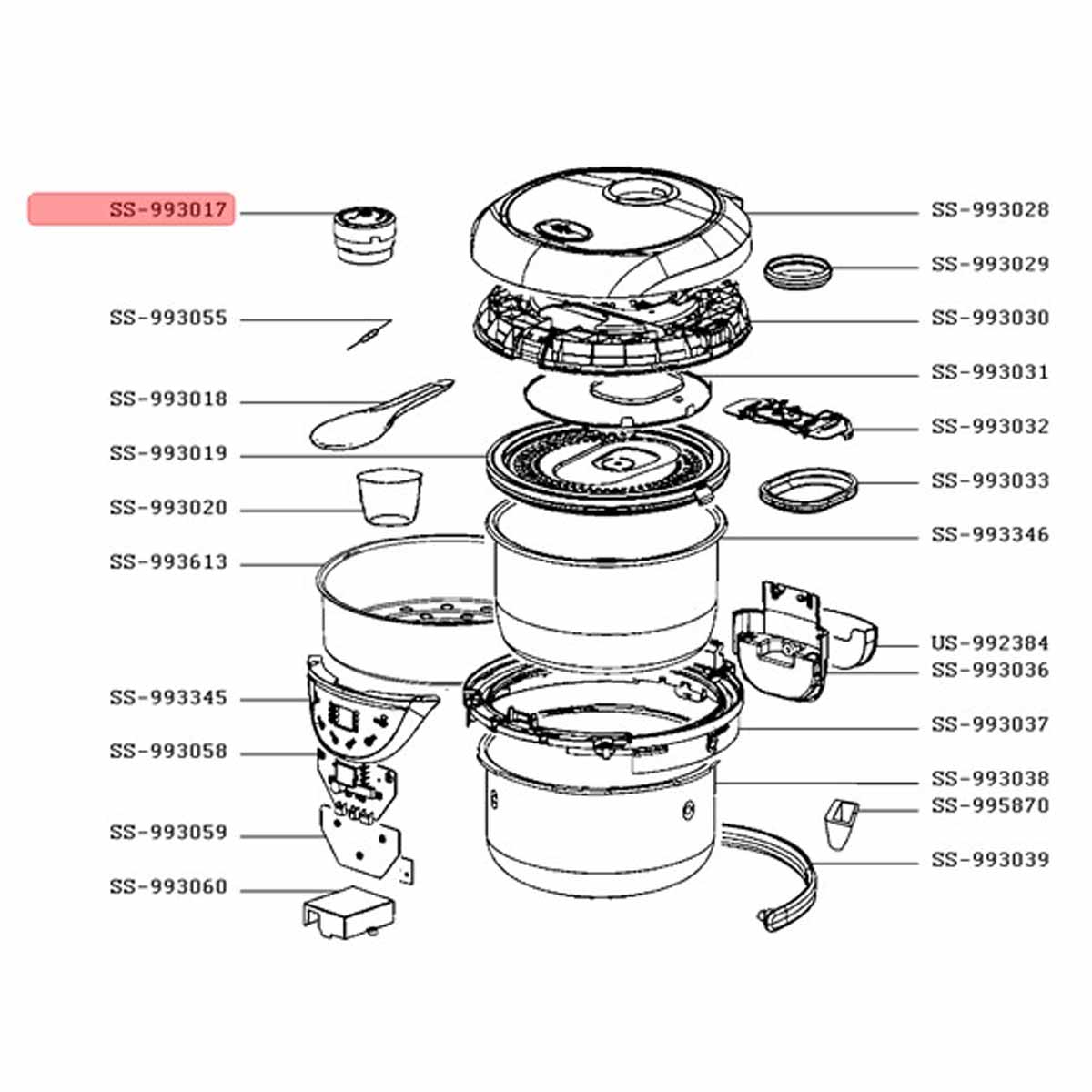 SS-993017
SS-993055
SS-993018
SS-993019
SS-993020
SS-993613
SS-993345
SS-993058
SS-993059
SS-993060

SS-993028
SS-993029
SS-993030
SS-993031
SS-993032
SS-993033
SS-993346
US-992384
SS-993036
SS-993037
SS-993038
SS-995870
SS-993039