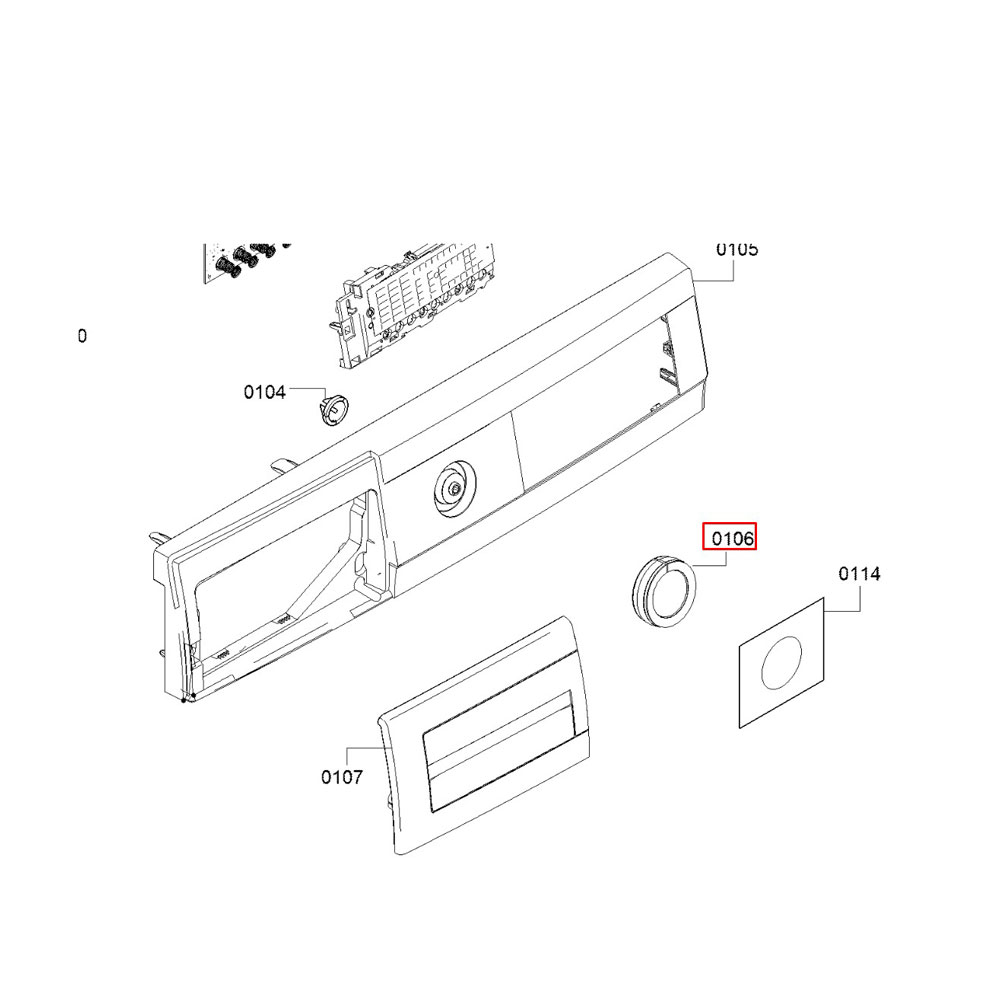 0105

0

0104

0106

0114

0107