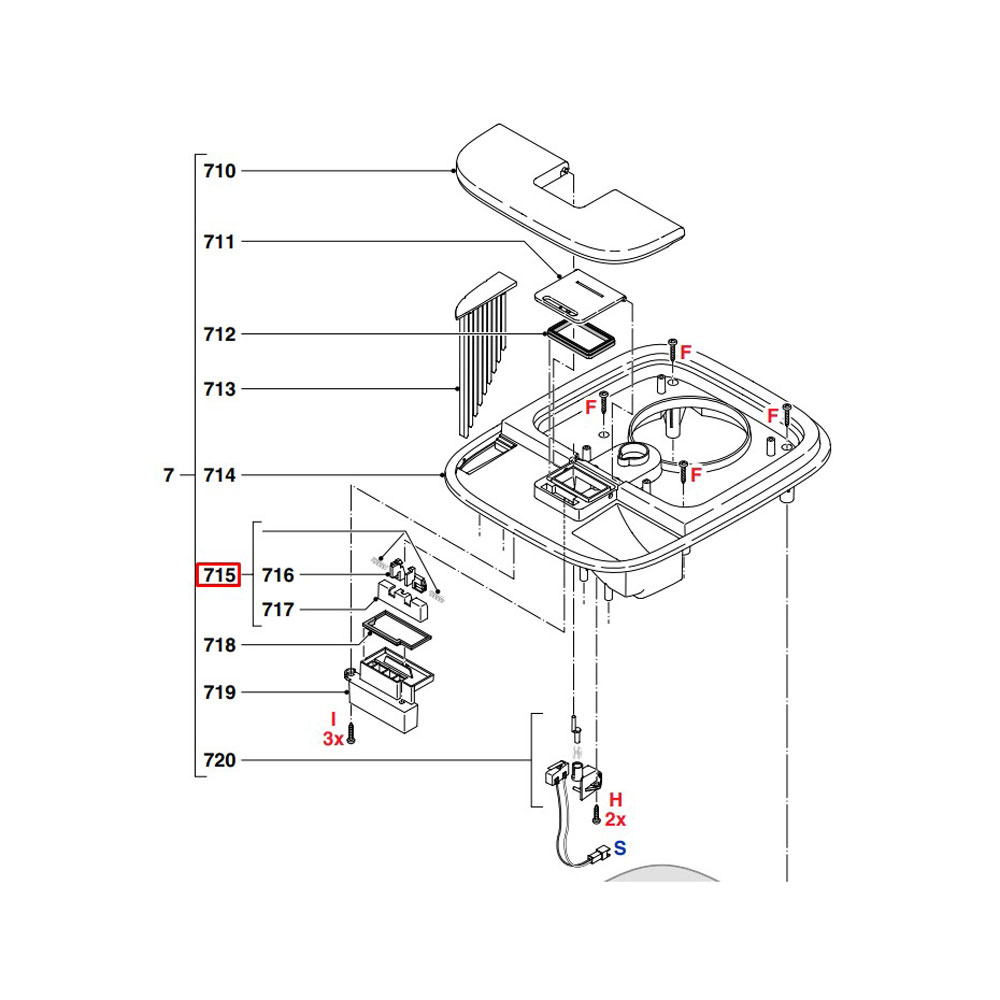 710
711
712
713
7
714
715
716
717
718
719
720
F
F
F
F
I
3x
H
2x
S