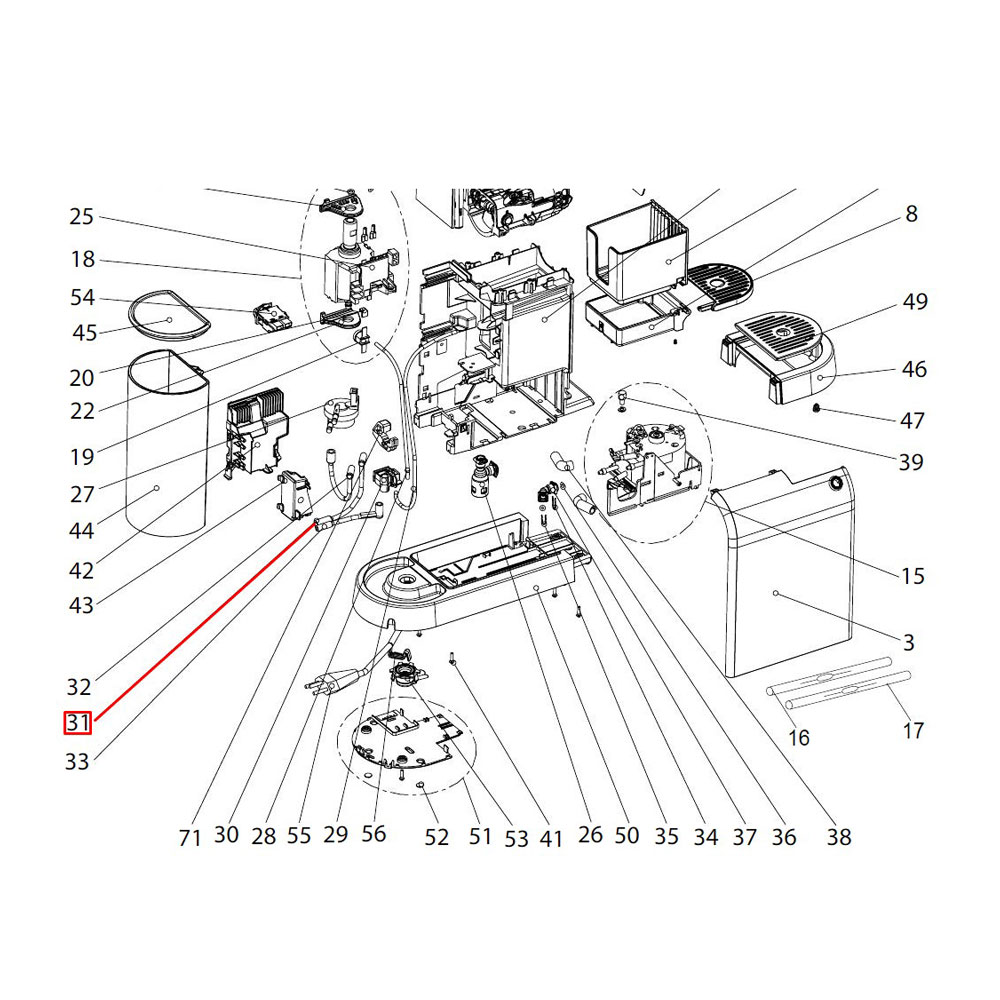 25
18
54
45
20
22
19
27
44
42
43
32
31
33
8
49
46
47
39
15
3
16
17
71 30 28 55 29 56 52 51 53 41 26 50 35 34 37 36 38