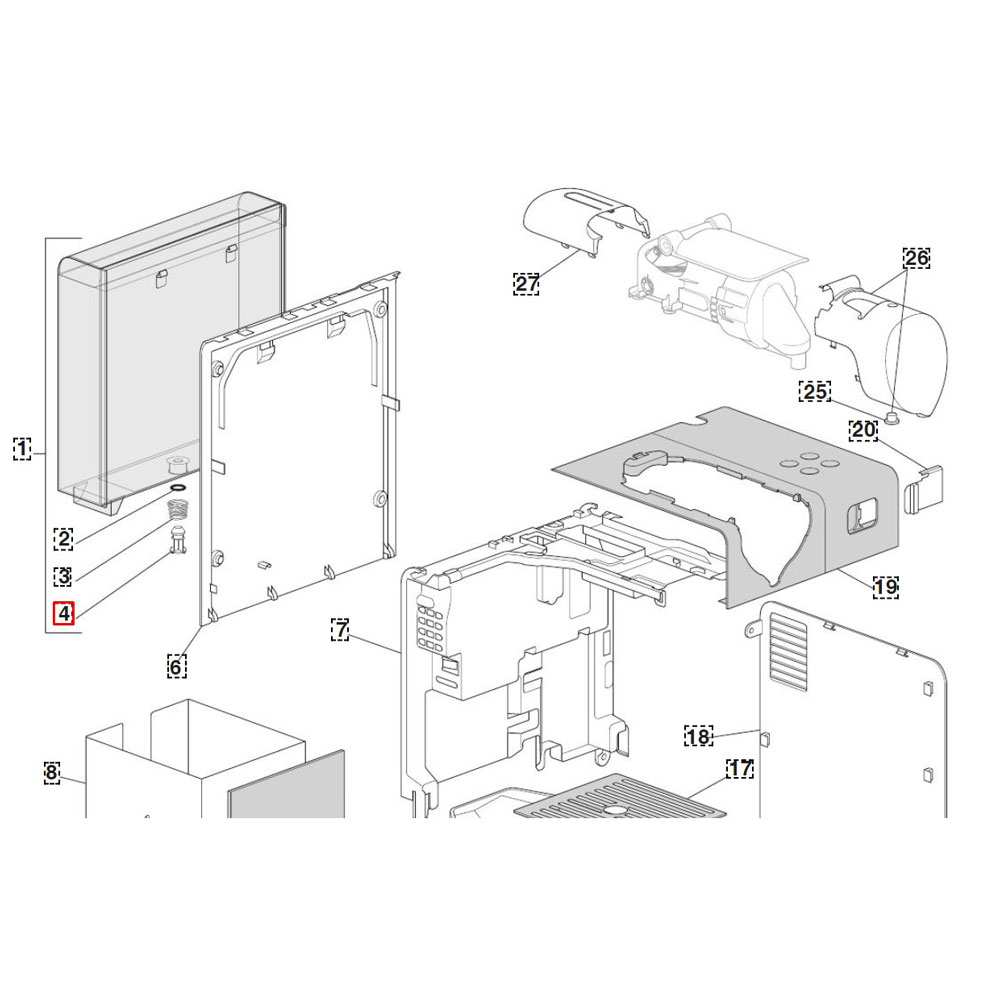 27
26
25
20
1
2
3
4
6
7
19
18
17
8