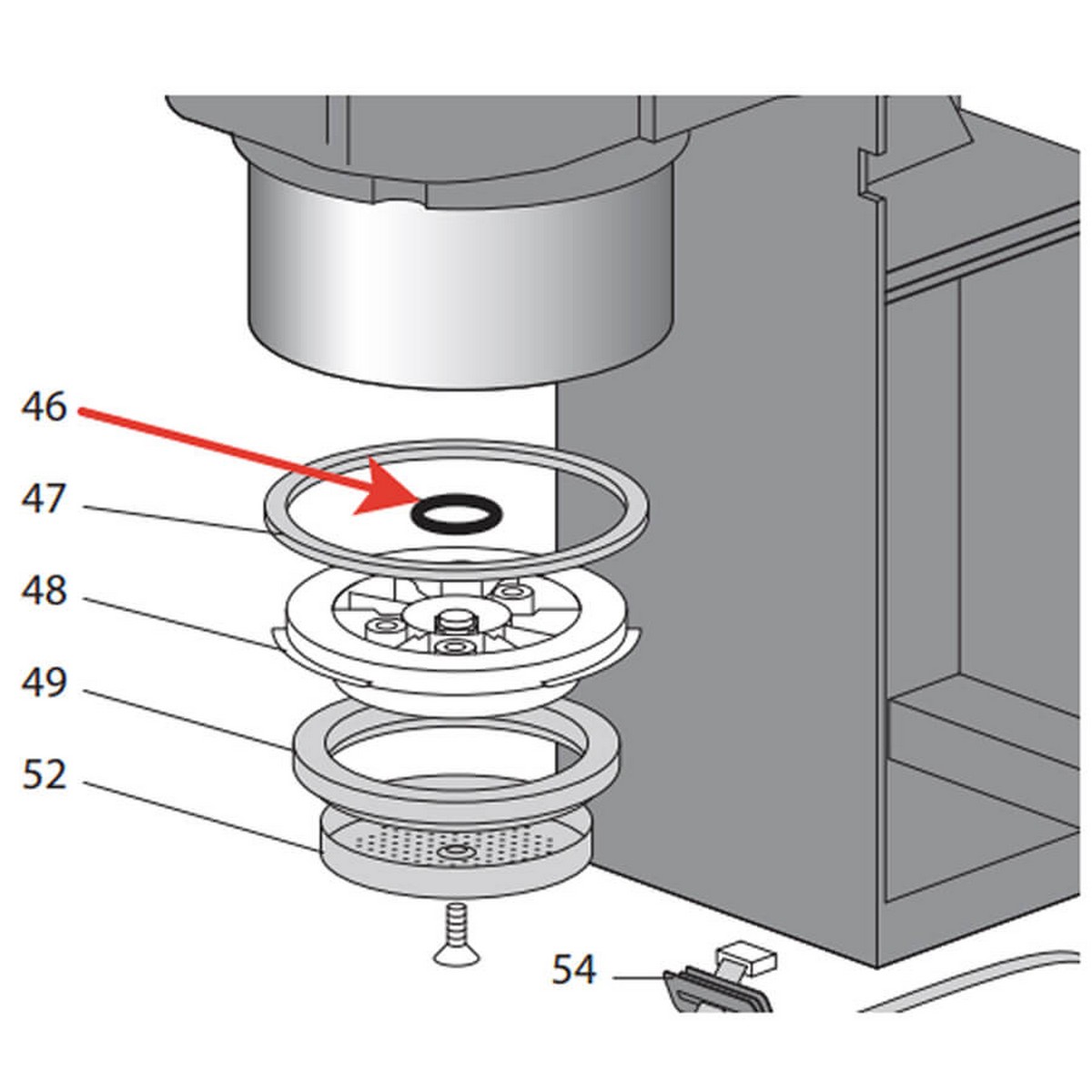 46
47
48
49
52
54