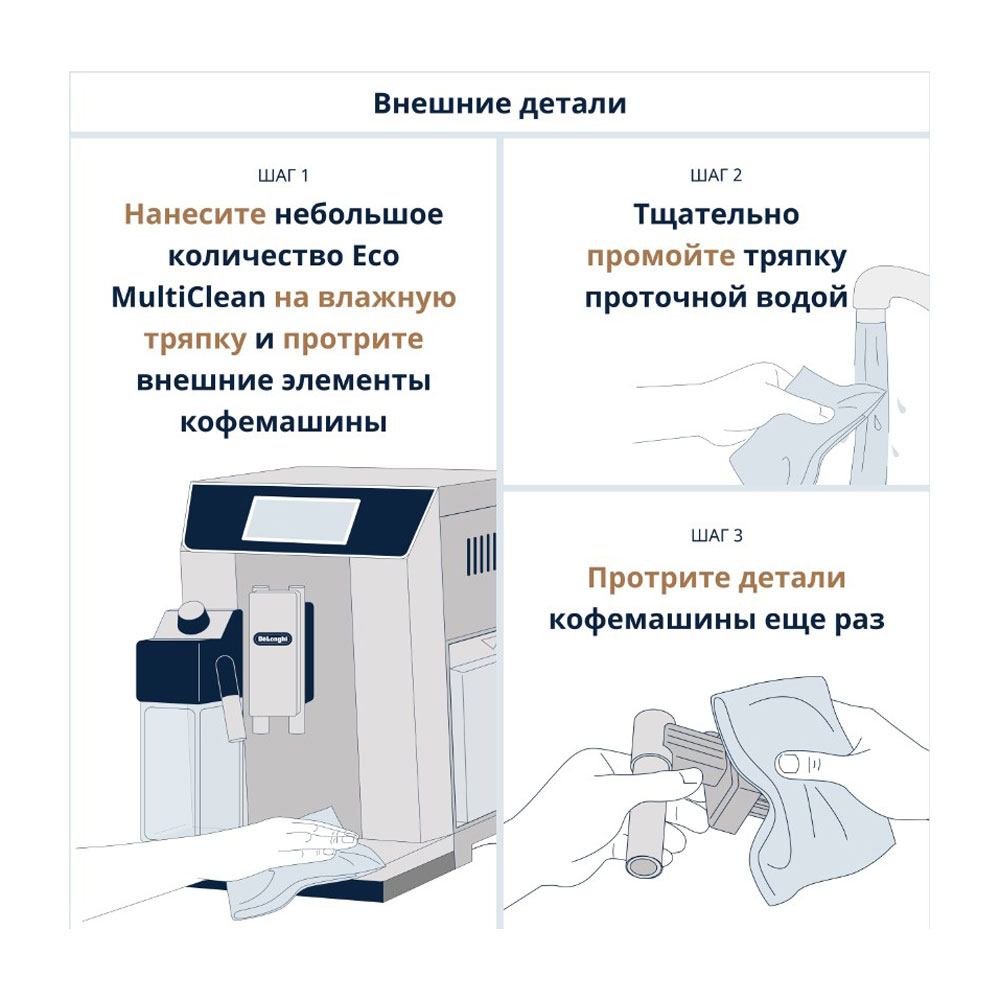 Внешние детали

ШАГ 1

Нанесите небольшое количество Eco MultiClean на влажную тряпку и протрите внешние элементы кофемашины

DeLonghi

ШАГ 2

Тщательно промойте тряпку проточной водой

ШАГ 3

Протрите детали кофемашины еще раз