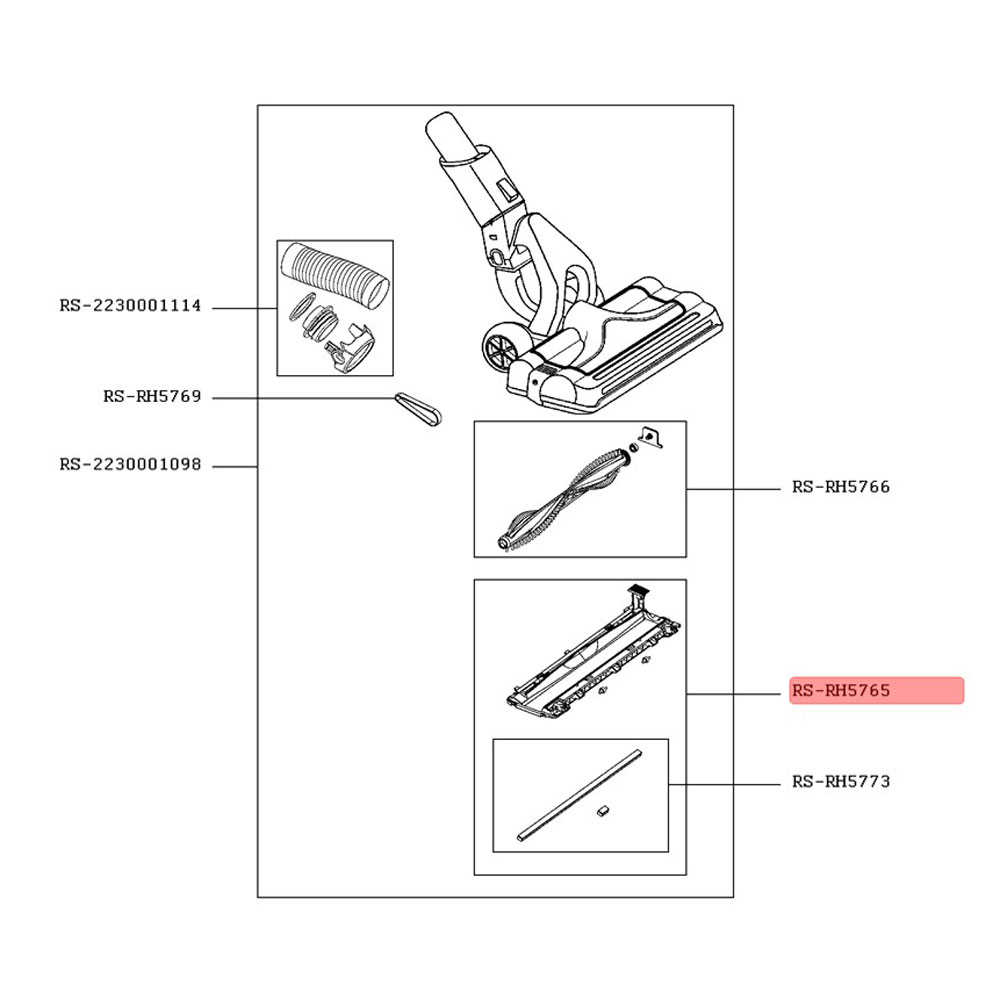 RS-2230001114
RS-RH5769
RS-2230001098
RS-RH5766
RS-RH5765
RS-RH5773