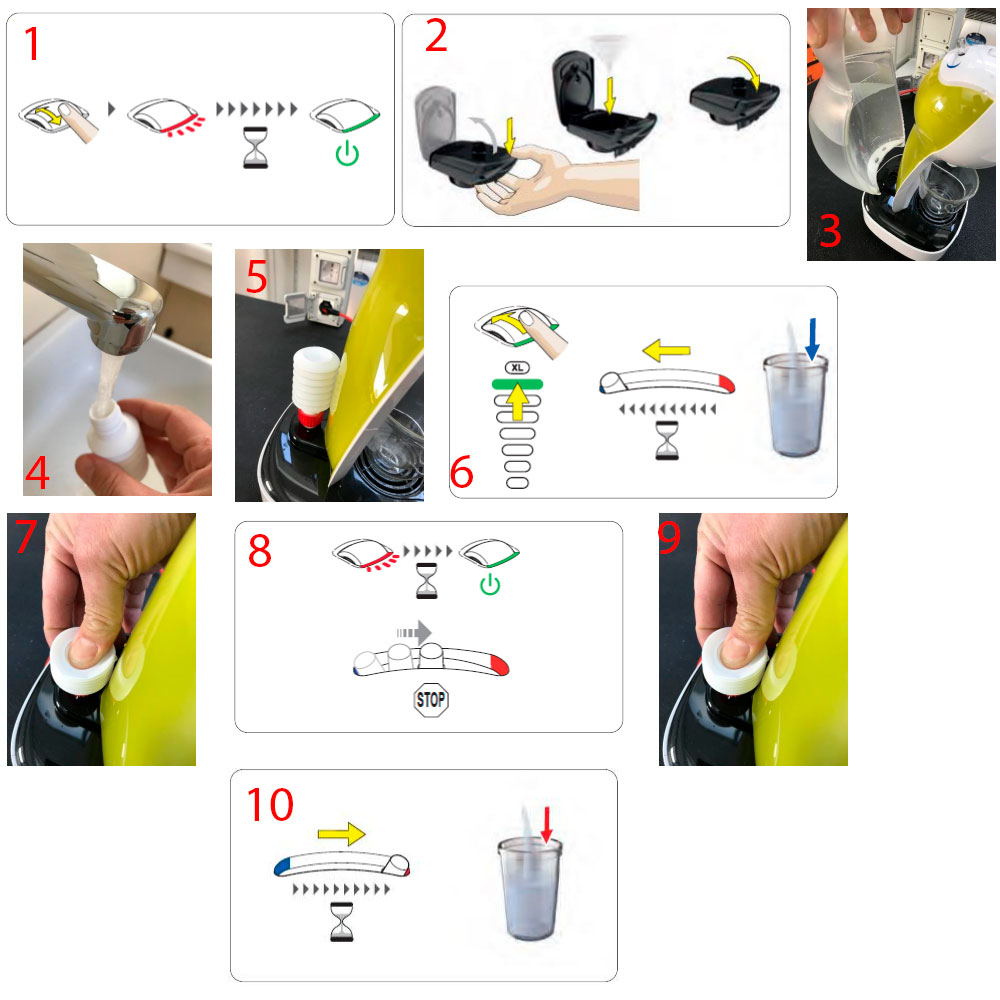 1

2

3

4

5

6

XL

7

8

STOP

9

10