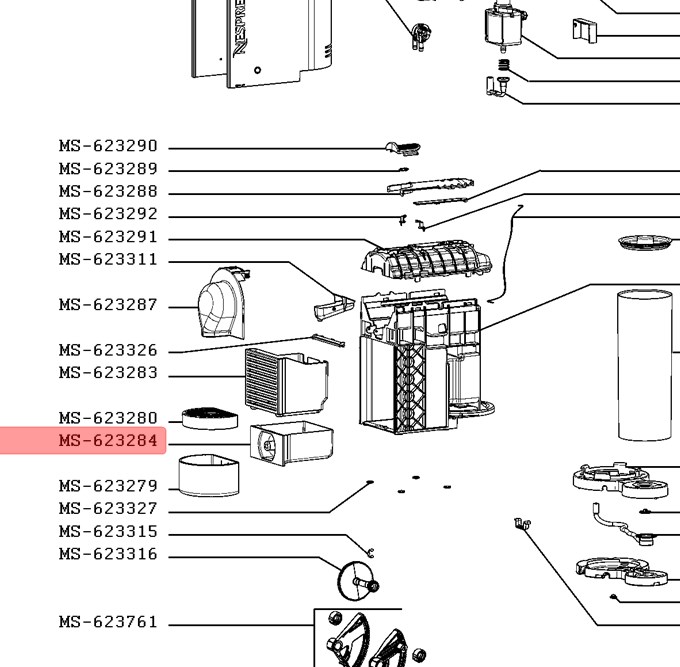 NESPRE

MS-623290
MS-623289
MS-623288
MS-623292
MS-623291
MS-623311
MS-623287
MS-623326
MS-623283
MS-623280
MS-623284
MS-623279
MS-623327
MS-623315
MS-623316
MS-623761