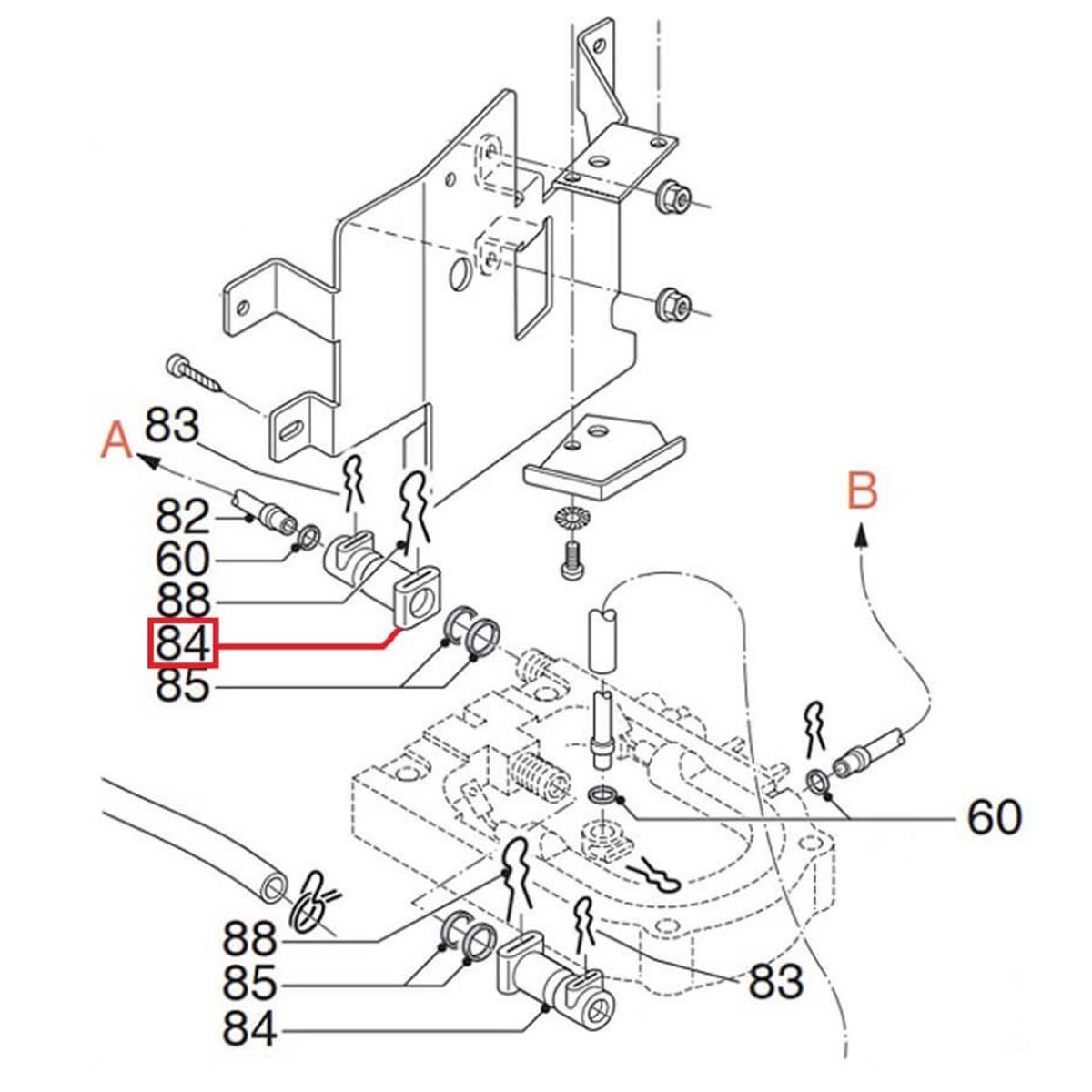 A
83
82
60
88
84
85
B
60
88
85
84
83