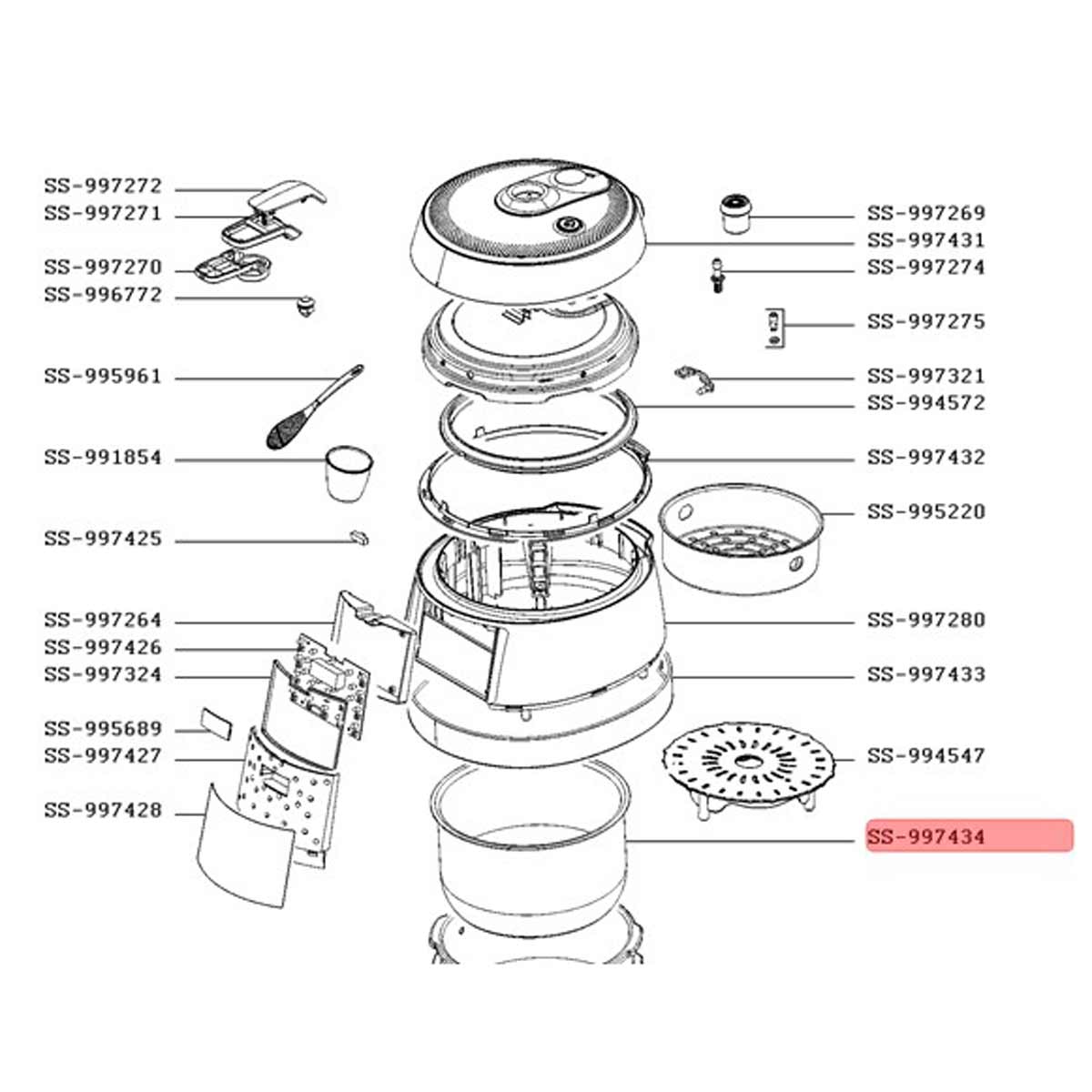 SS-997272
SS-997271
SS-997270
SS-996772
SS-995961
SS-991854
SS-997425
SS-997264
SS-997426
SS-997324
SS-995689
SS-997427
SS-997428

SS-997269
SS-997431
SS-997274
SS-997275
SS-997321
SS-994572
SS-997432
SS-995220
SS-997280
SS-997433
SS-994547
SS-997434