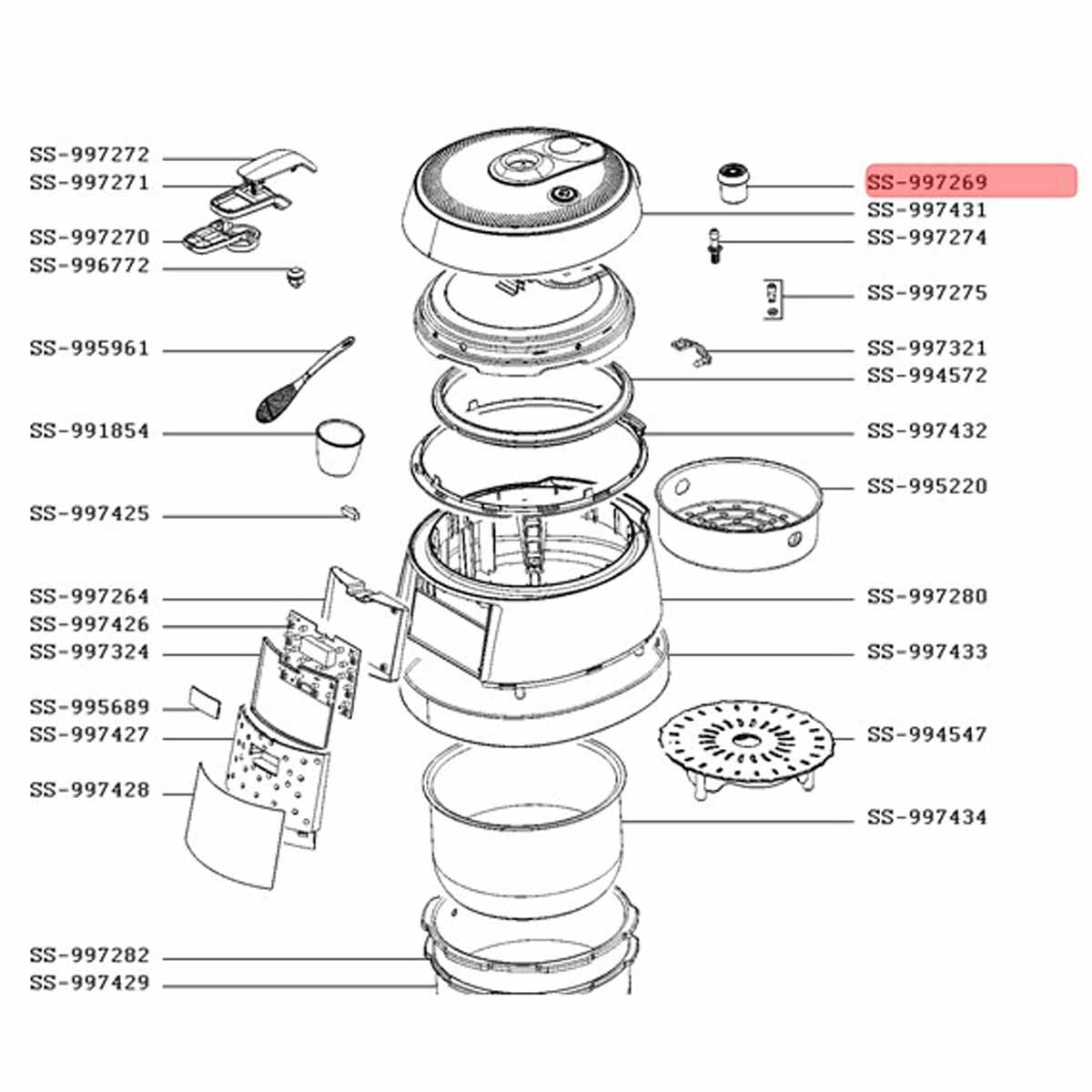 SS-997272
SS-997271
SS-997270
SS-996772
SS-995961
SS-991854
SS-997425
SS-997264
SS-997426
SS-997324
SS-995689
SS-997427
SS-997428
SS-997282
SS-997429

SS-997269
SS-997431
SS-997274
SS-997275
SS-997321
SS-994572
SS-997432
SS-995220
SS-997280
SS-997433
SS-994547
SS-997434