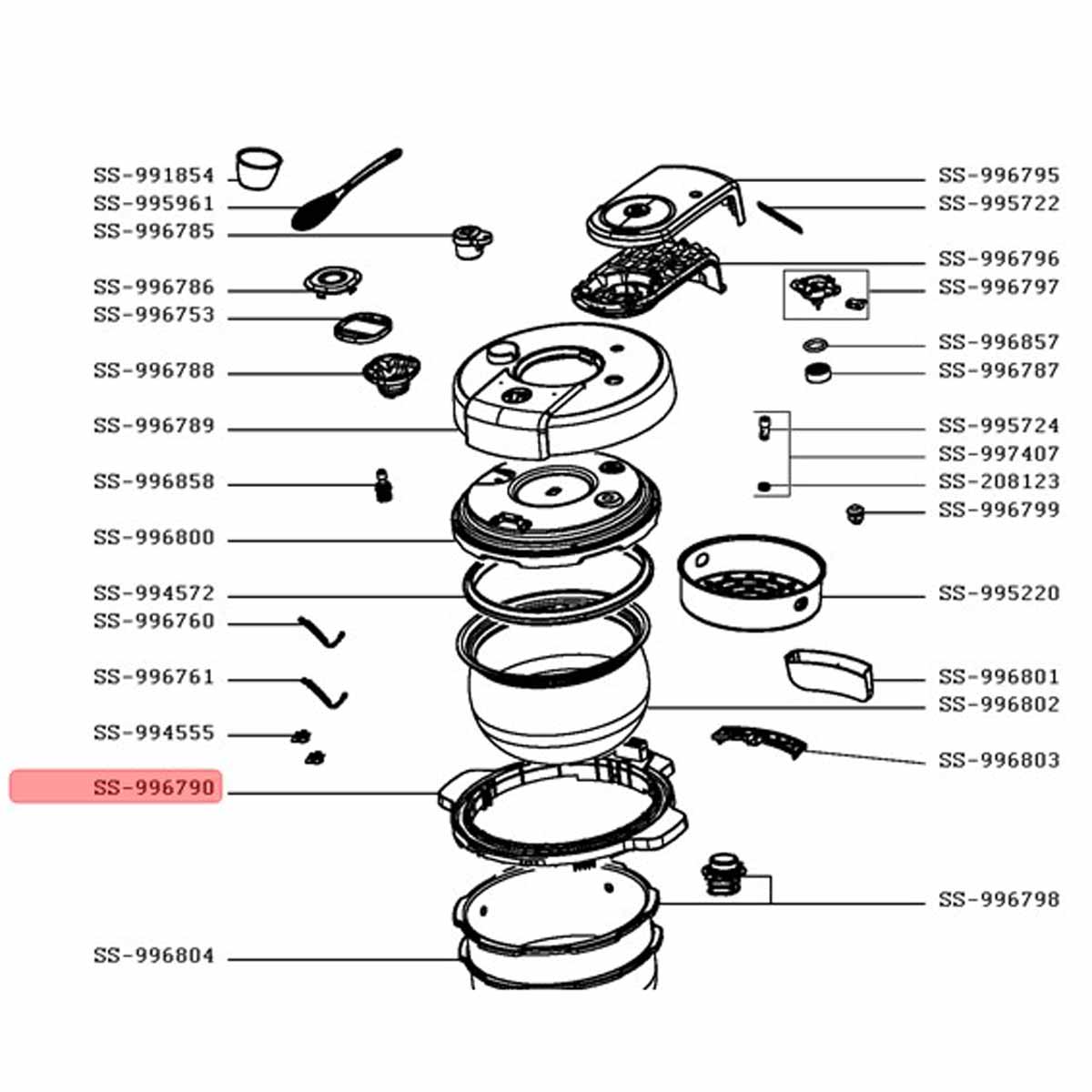 SS-991854
SS-995961
SS-996785
SS-996786
SS-996753
SS-996788
SS-996789
SS-996858
SS-996800
SS-994572
SS-996760
SS-996761
SS-994555
SS-996790
SS-996804

SS-996795
SS-995722
SS-996796
SS-996797
SS-996857
SS-996787
SS-995724
SS-997407
SS-208123
SS-996799
SS-995220
SS-996801
SS-996802
SS-996803
SS-996798