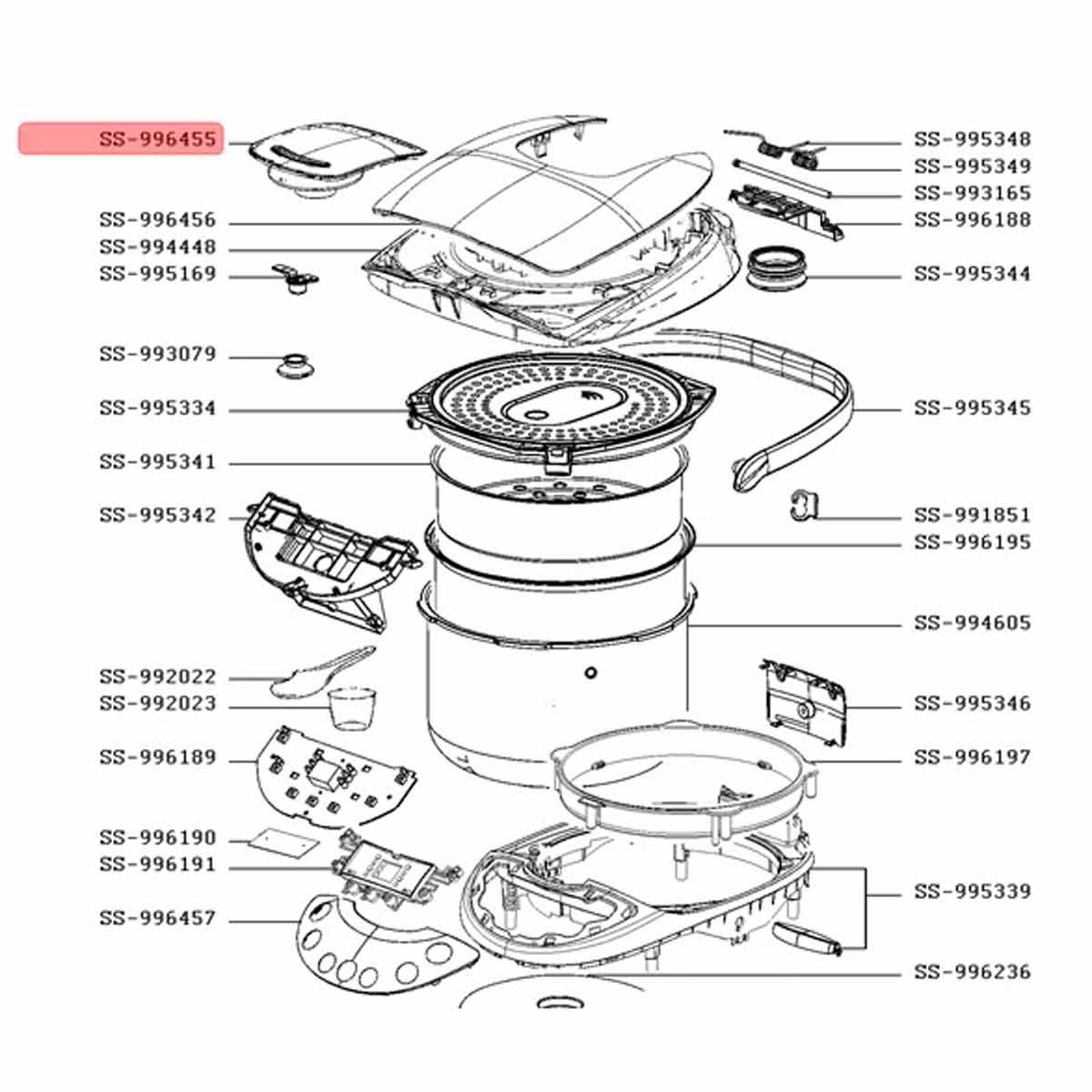 SS-996455
SS-996456
SS-994448
SS-995169
SS-993079
SS-995334
SS-995341
SS-995342
SS-992022
SS-992023
SS-996189
SS-996190
SS-996191
SS-996457

SS-995348
SS-995349
SS-993165
SS-996188
SS-995344
SS-995345
SS-991851
SS-996195
SS-994605
SS-995346
SS-996197
SS-995339
SS-996236