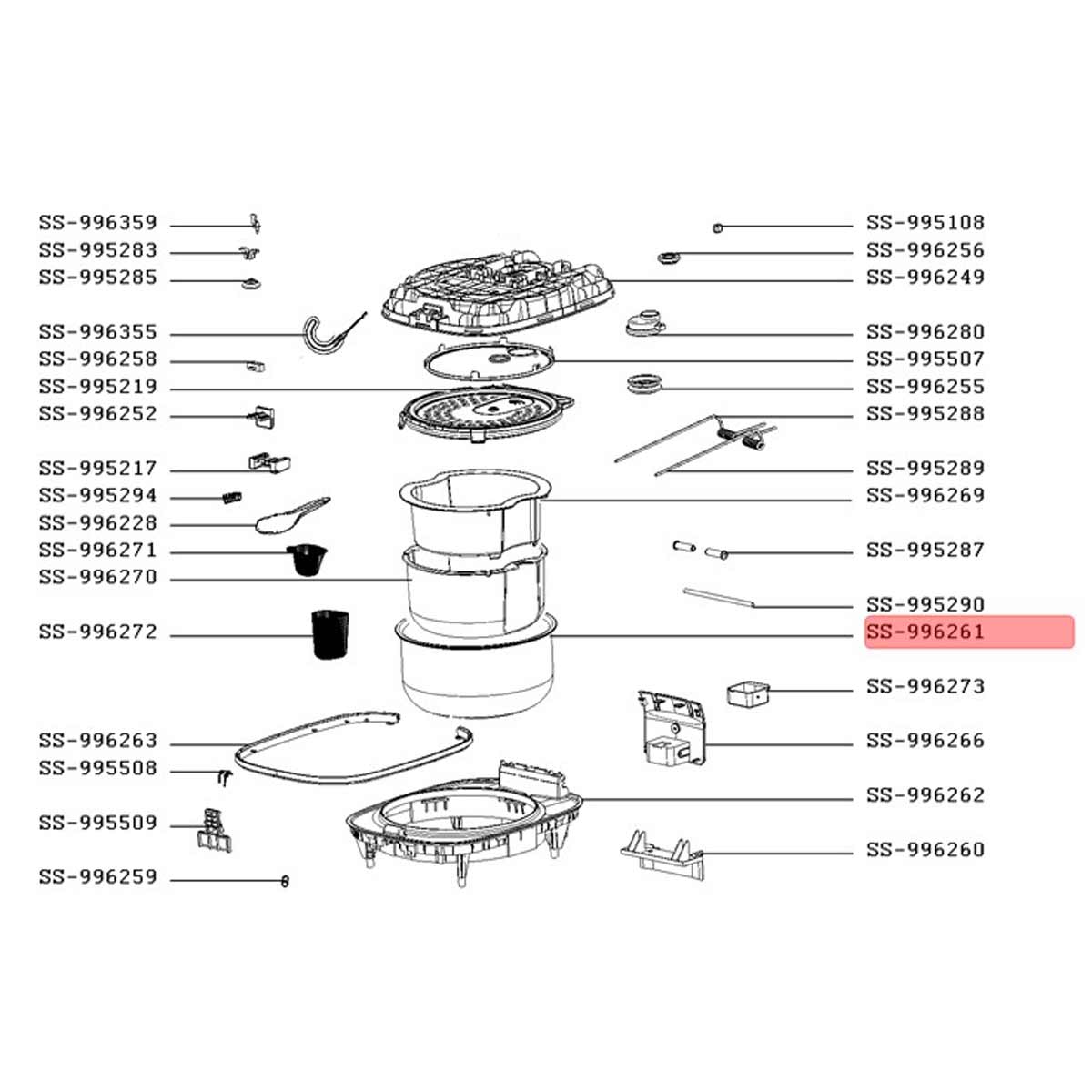 SS-996359
SS-995283
SS-995285
SS-996355
SS-996258
SS-995219
SS-996252
SS-995217
SS-995294
SS-996228
SS-996271
SS-996270
SS-996272
SS-996263
SS-995508
SS-995509
SS-996259

SS-995108
SS-996256
SS-996249
SS-996280
SS-995507
SS-996255
SS-995288
SS-995289
SS-996269
SS-995287
SS-995290
SS-996261
SS-996273
SS-996266
SS-996262
SS-996260