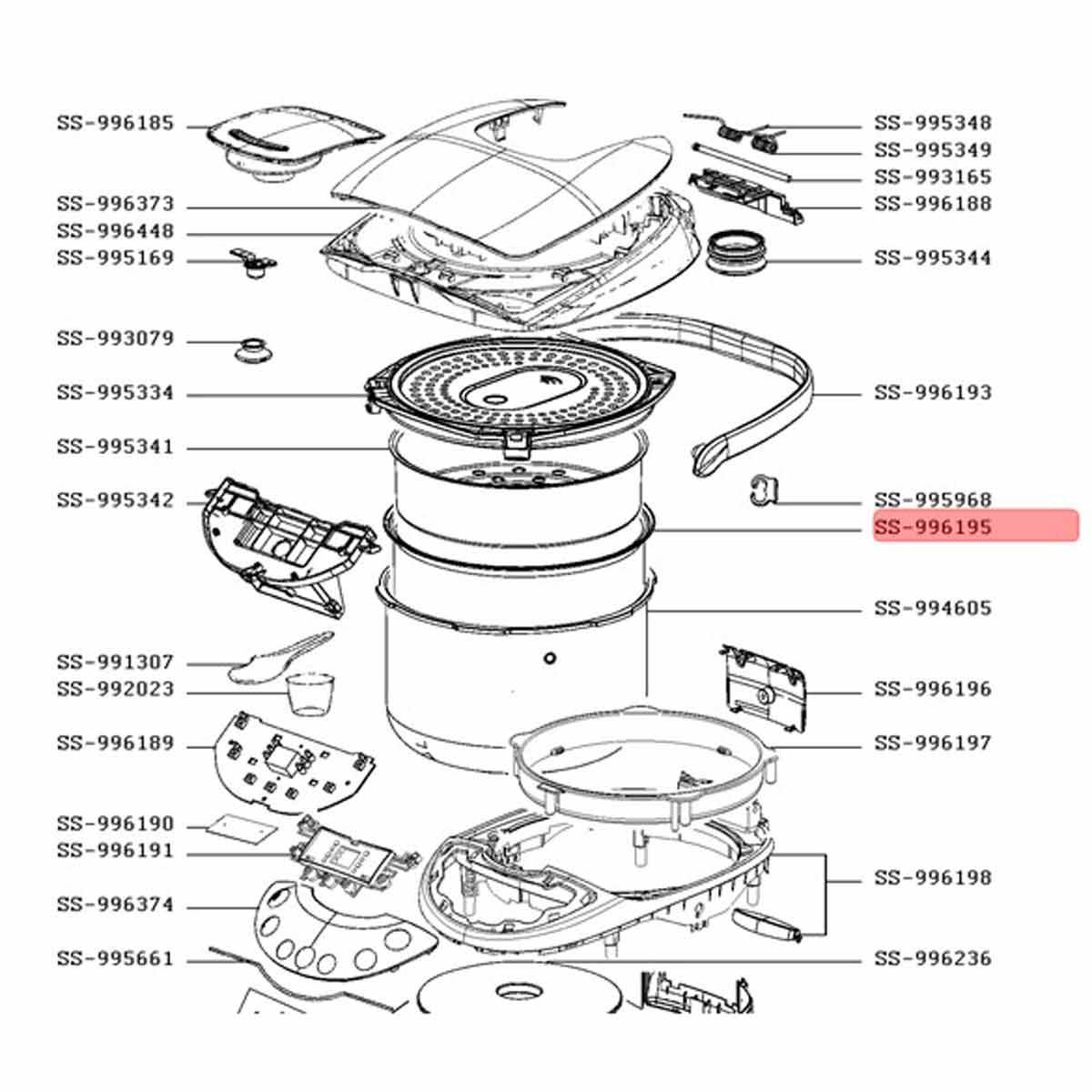 SS-996185
SS-996373
SS-996448
SS-995169
SS-993079
SS-995334
SS-995341
SS-995342
SS-991307
SS-992023
SS-996189
SS-996190
SS-996191
SS-996374
SS-995661

SS-995348
SS-995349
SS-993165
SS-996188
SS-995344
SS-996193
SS-995968
SS-996195
SS-994605
SS-996196
SS-996197
SS-996198
SS-996236