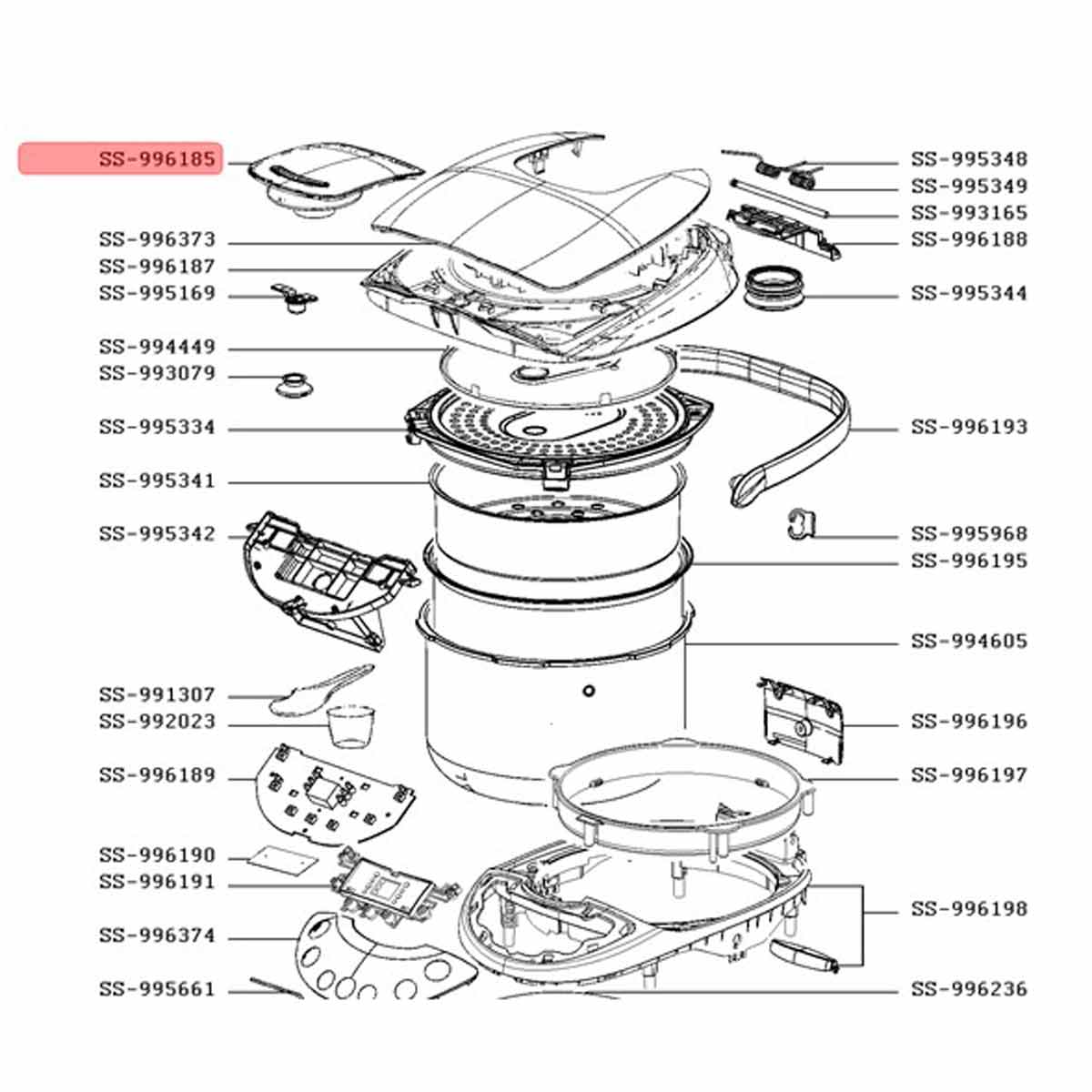 SS-996185
SS-996373
SS-996187
SS-995169
SS-994449
SS-993079
SS-995334
SS-995341
SS-995342
SS-991307
SS-992023
SS-996189
SS-996190
SS-996191
SS-996374
SS-995661

SS-995348
SS-995349
SS-993165
SS-996188
SS-995344
SS-996193
SS-995968
SS-996195
SS-994605
SS-996196
SS-996197
SS-996198
SS-996236