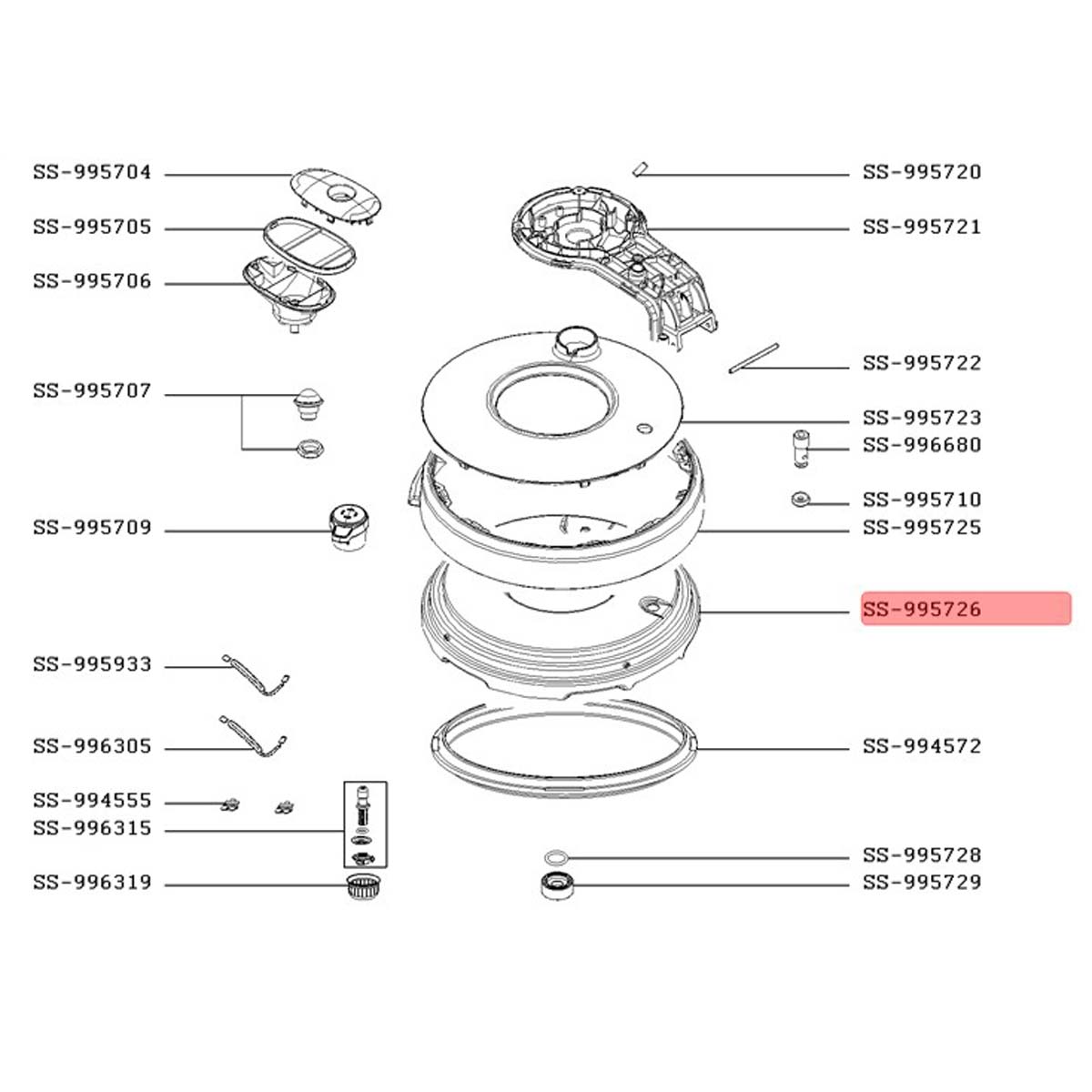 SS-995704
SS-995705
SS-995706
SS-995707
SS-995709
SS-995933
SS-996305
SS-994555
SS-996315
SS-996319

SS-995720
SS-995721
SS-995722
SS-995723
SS-996680
SS-995710
SS-995725
SS-995726
SS-994572
SS-995728
SS-995729