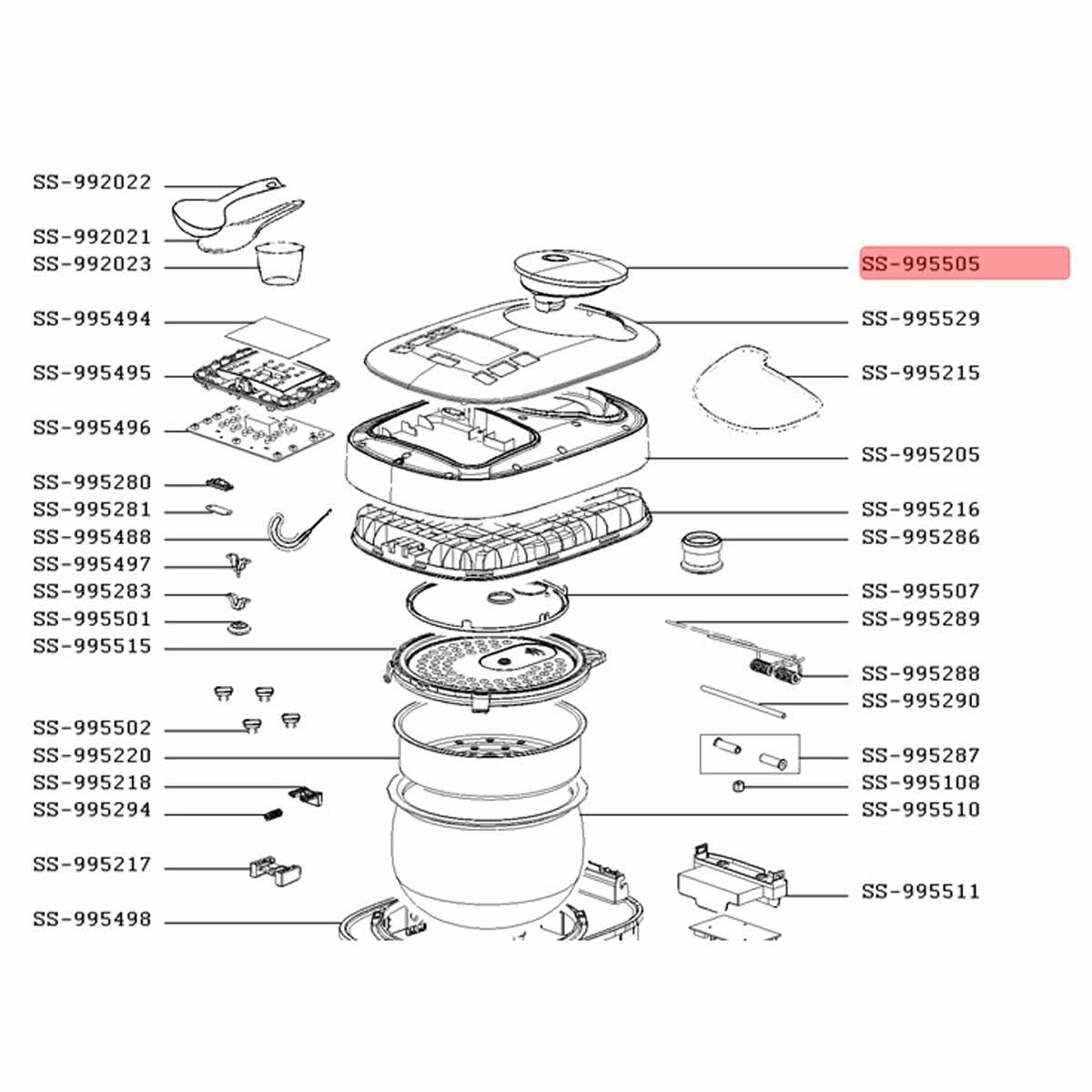 SS-992022
SS-992021
SS-992023
SS-995494
SS-995495
SS-995496
SS-995280
SS-995281
SS-995488
SS-995497
SS-995283
SS-995501
SS-995515
SS-995502
SS-995220
SS-995218
SS-995294
SS-995217
SS-995498

SS-995505
SS-995529
SS-995215
SS-995205
SS-995216
SS-995286
SS-995507
SS-995289
SS-995288
SS-995290
SS-995287
SS-995108
SS-995510
SS-995511