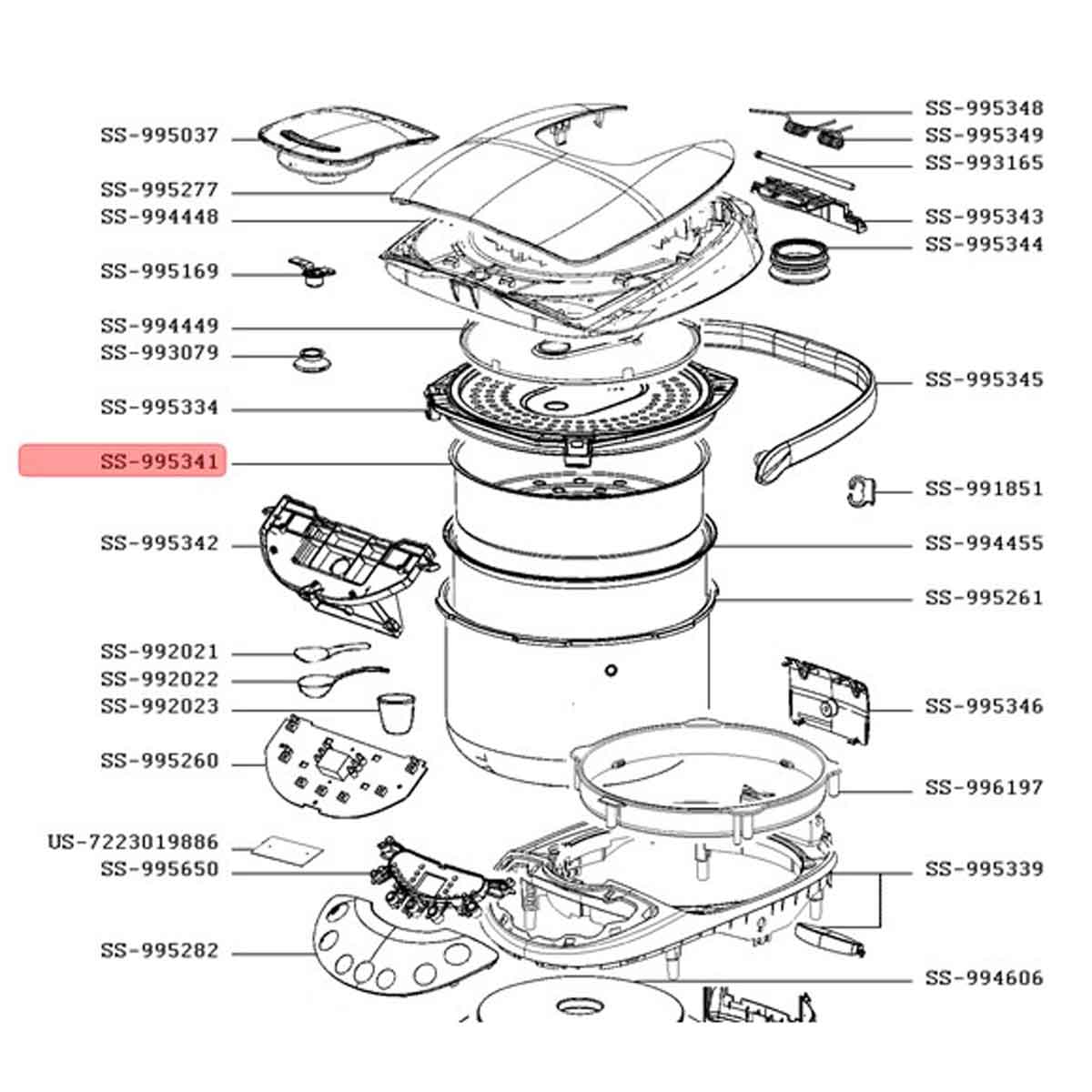 SS-995037
SS-995277
SS-994448
SS-995169
SS-994449
SS-993079
SS-995334
SS-995341
SS-995342
SS-992021
SS-992022
SS-992023
SS-995260
US-7223019886
SS-995650
SS-995282
SS-995348
SS-995349
SS-993165
SS-995343
SS-995344
SS-995345
SS-991851
SS-994455
SS-995261
SS-995346
SS-996197
SS-995339
SS-994606