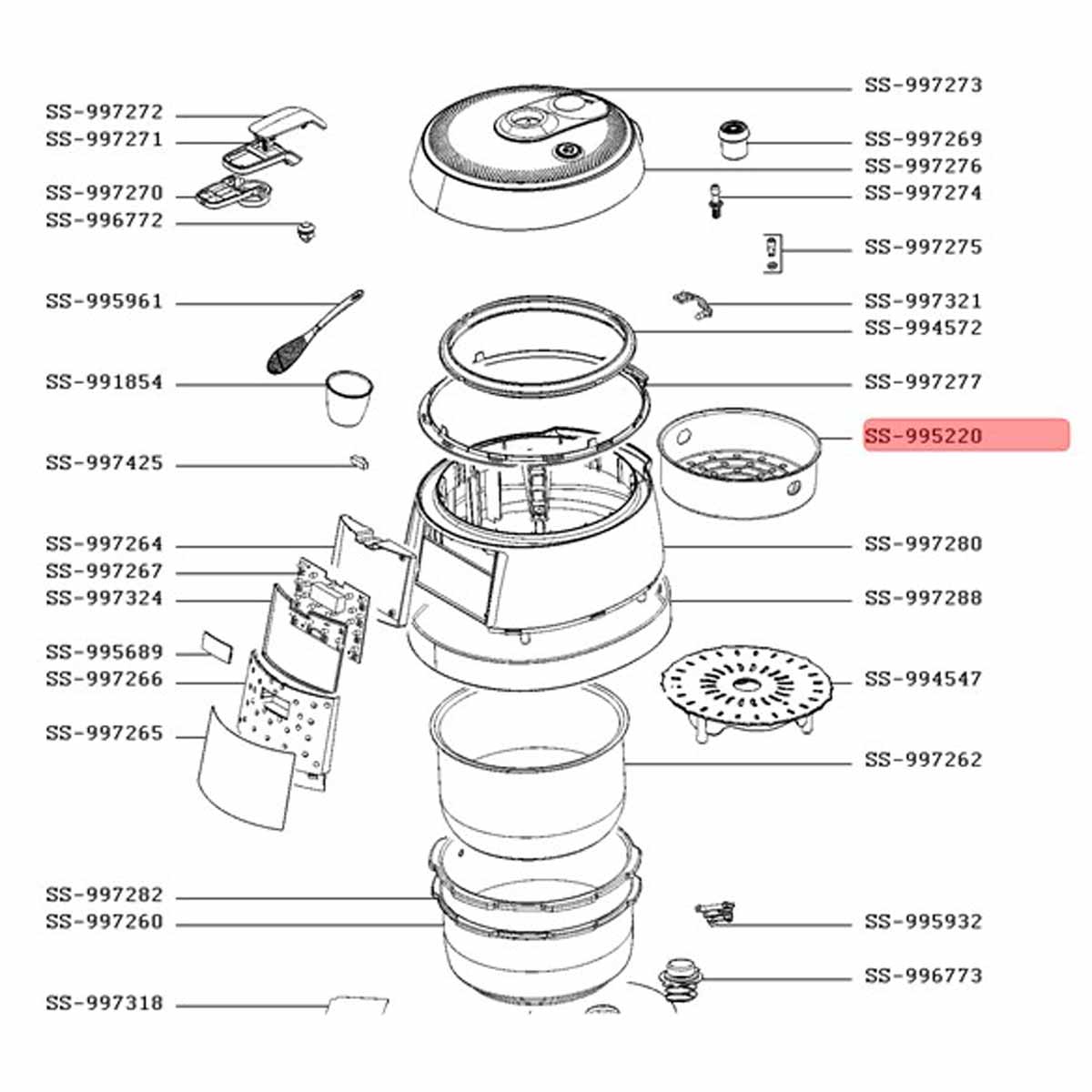 SS-997272
SS-997271
SS-997270
SS-996772
SS-995961
SS-991854
SS-997425
SS-997264
SS-997267
SS-997324
SS-995689
SS-997266
SS-997265
SS-997282
SS-997260
SS-997318

SS-997273
SS-997269
SS-997276
SS-997274
SS-997275
SS-997321
SS-994572
SS-997277
SS-995220
SS-997280
SS-997288
SS-994547
SS-997262
SS-995932
SS-996773