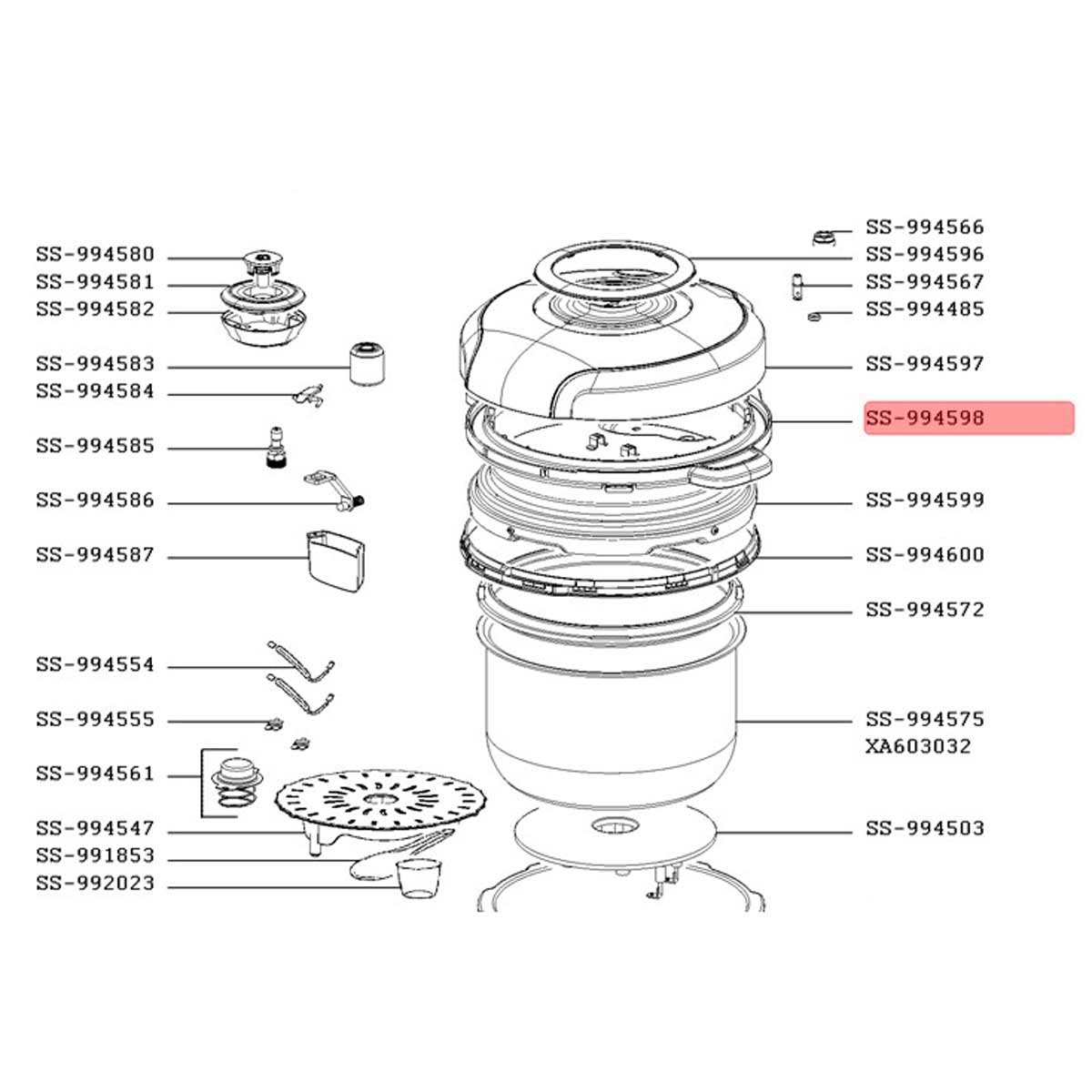 SS-994580
SS-994581
SS-994582
SS-994583
SS-994584
SS-994585
SS-994586
SS-994587
SS-994554
SS-994555
SS-994561
SS-994547
SS-991853
SS-992023

SS-994566
SS-994596
SS-994567
SS-994485
SS-994597
SS-994598
SS-994599
SS-994600
SS-994572
SS-994575
XA603032
SS-994503