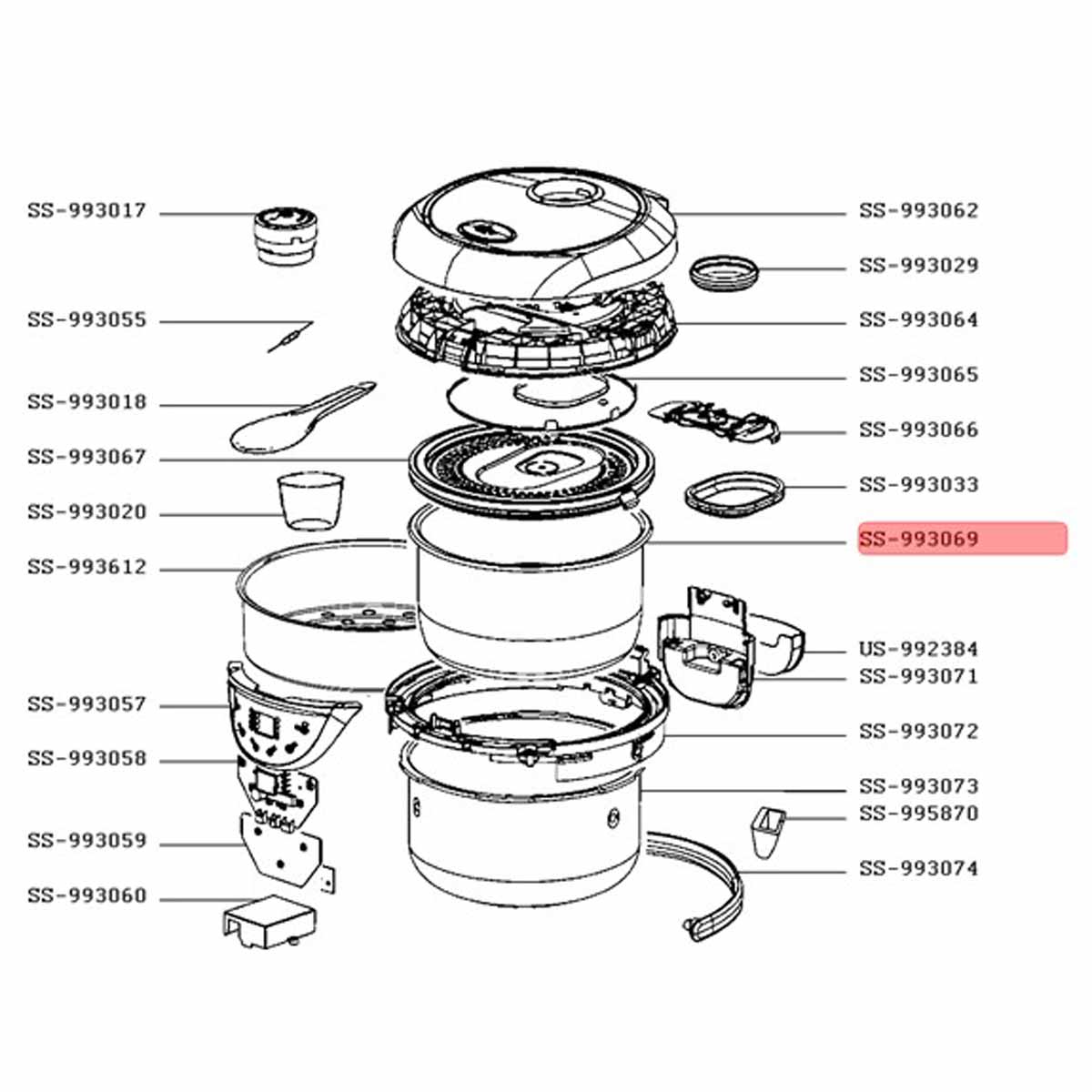 SS-993017
SS-993055
SS-993018
SS-993067
SS-993020
SS-993612
SS-993057
SS-993058
SS-993059
SS-993060

SS-993062
SS-993029
SS-993064
SS-993065
SS-993066
SS-993033
SS-993069
US-992384
SS-993071
SS-993072
SS-993073
SS-995870
SS-993074