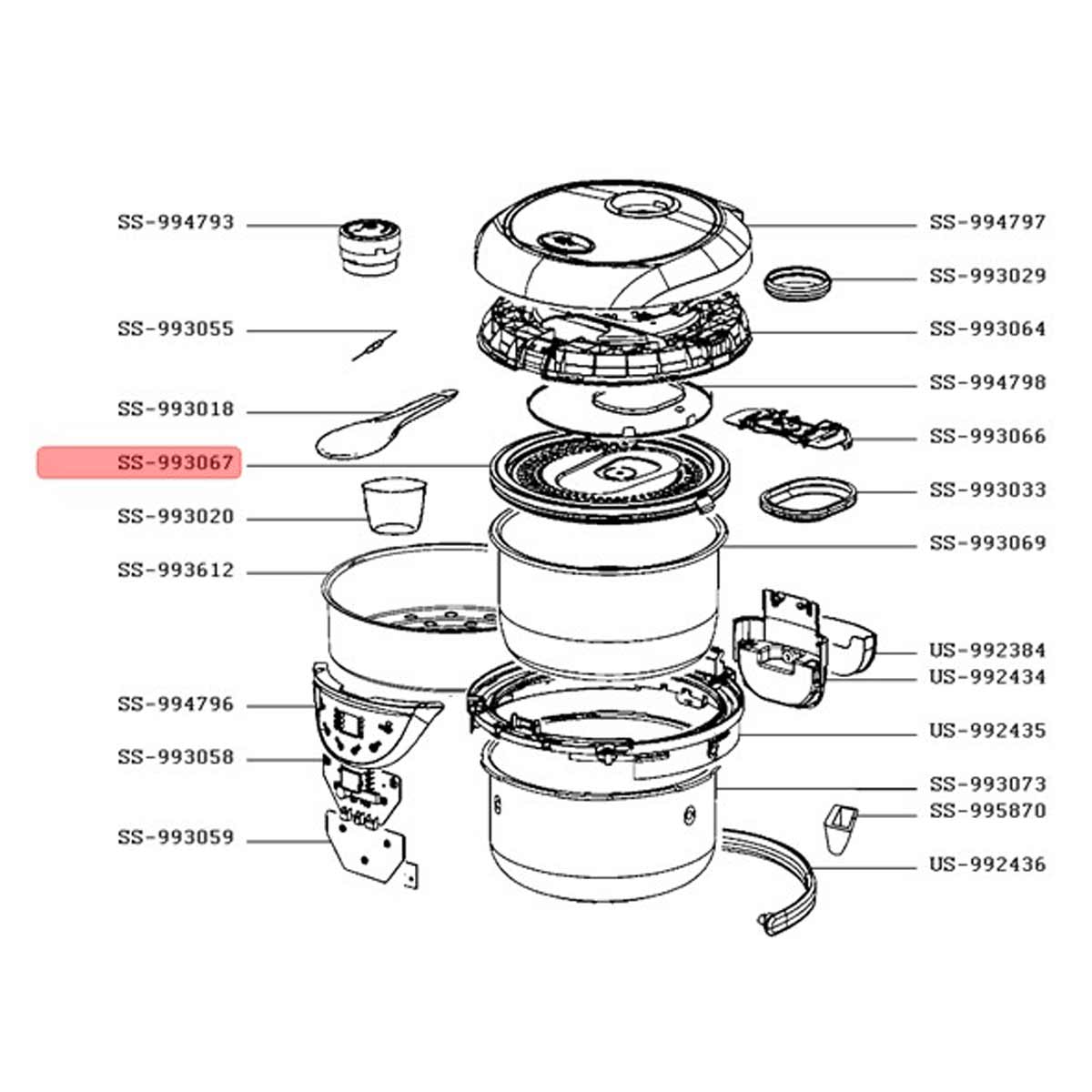 SS-994793
SS-993055
SS-993018
SS-993067
SS-993020
SS-993612
SS-994796
SS-993058
SS-993059

SS-994797
SS-993029
SS-993064
SS-994798
SS-993066
SS-993033
SS-993069
US-992384
US-992434
US-992435
SS-993073
SS-995870
US-992436