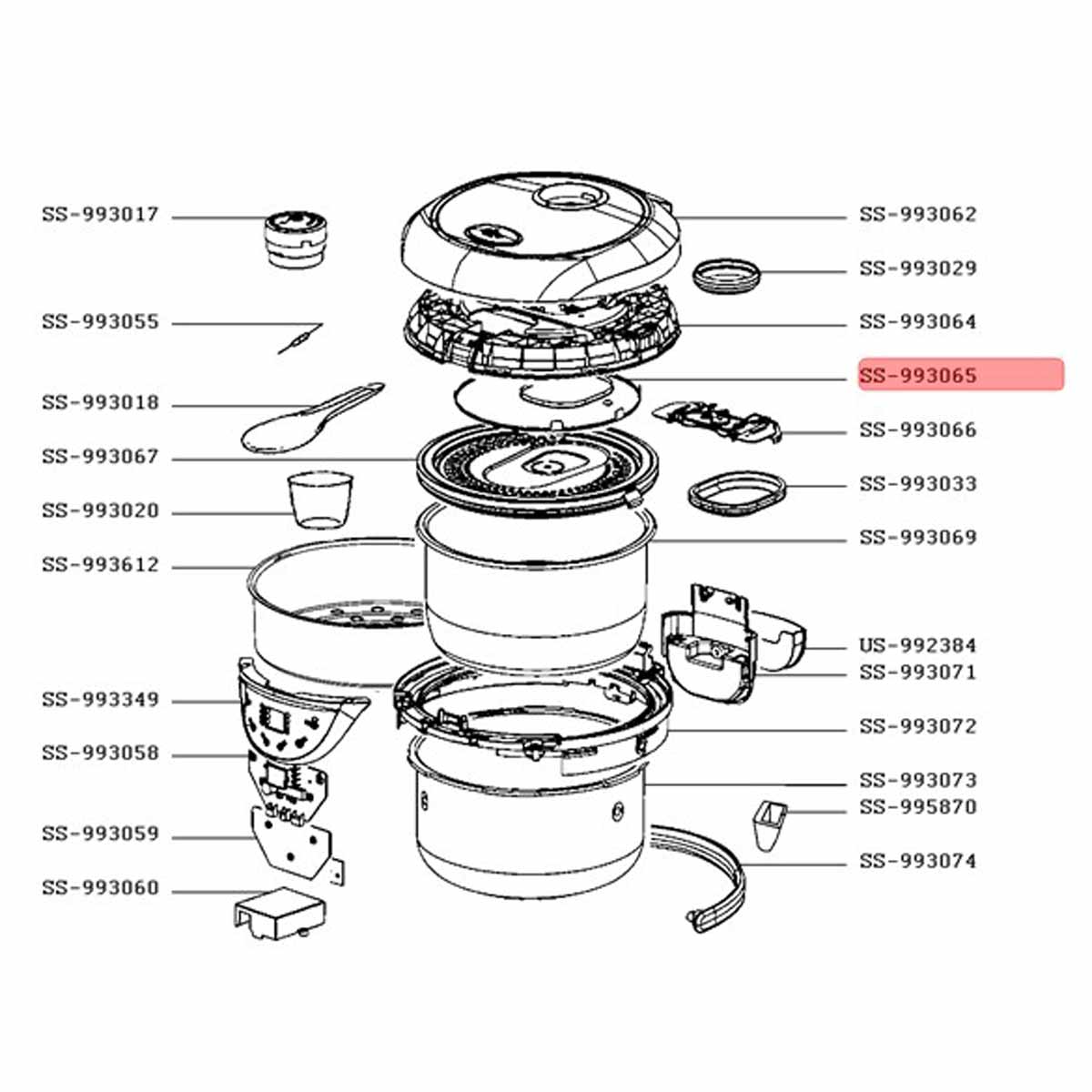 SS-993017
SS-993055
SS-993018
SS-993067
SS-993020
SS-993612
SS-993349
SS-993058
SS-993059
SS-993060

SS-993062
SS-993029
SS-993064
SS-993065
SS-993066
SS-993033
SS-993069
US-992384
SS-993071
SS-993072
SS-993073
SS-995870
SS-993074