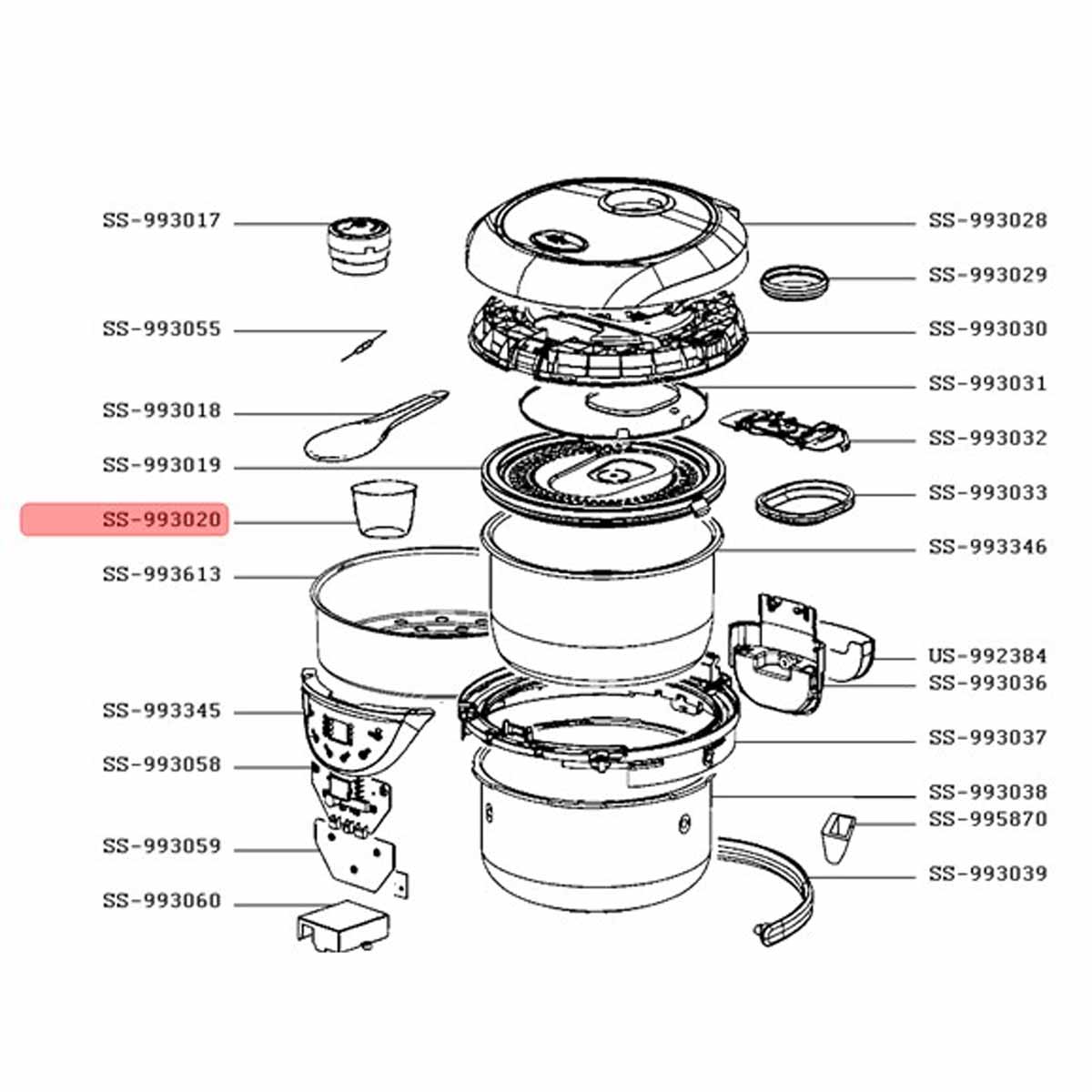 SS-993017
SS-993055
SS-993018
SS-993019
SS-993020
SS-993613
SS-993345
SS-993058
SS-993059
SS-993060

SS-993028
SS-993029
SS-993030
SS-993031
SS-993032
SS-993033
SS-993346
US-992384
SS-993036
SS-993037
SS-993038
SS-995870
SS-993039