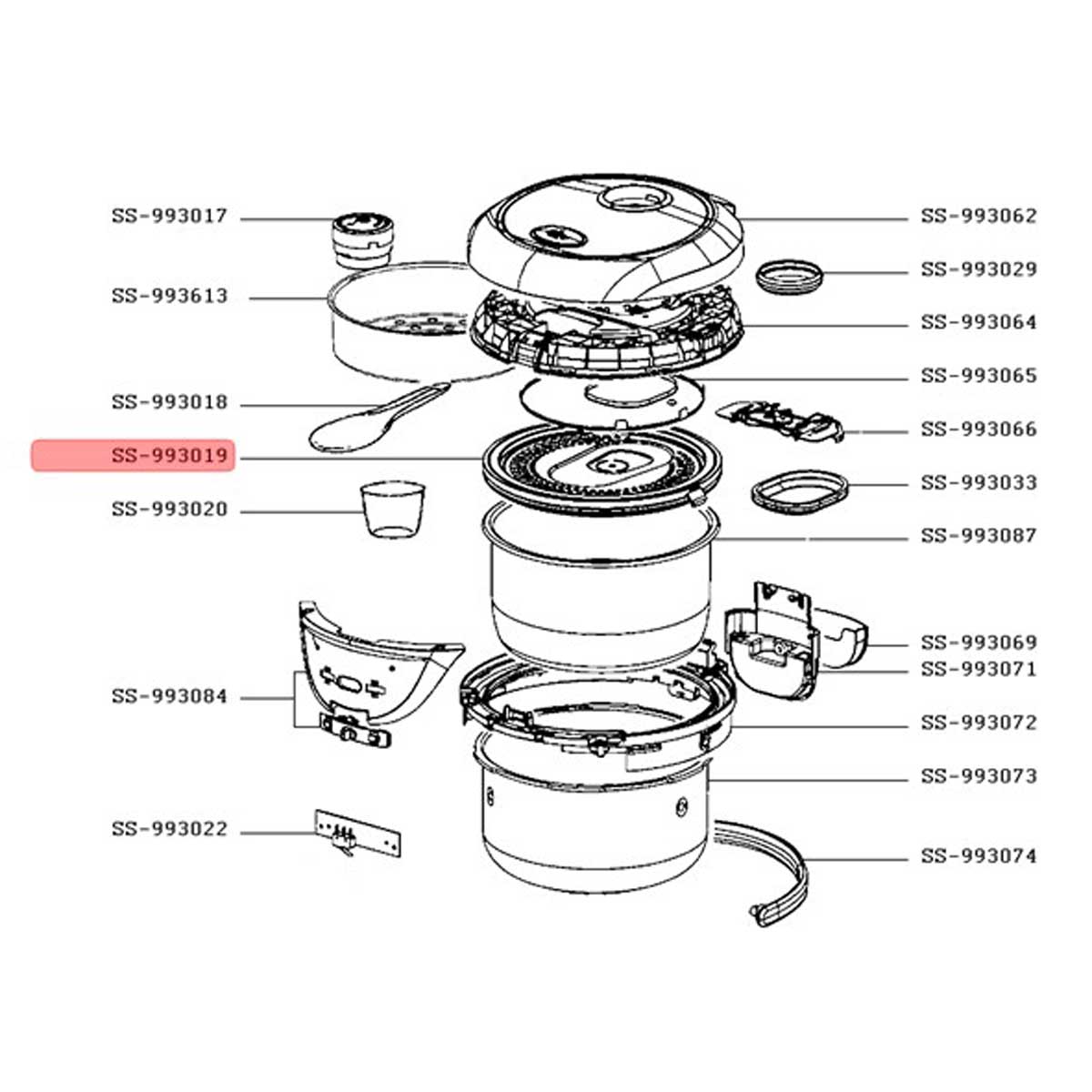 SS-993017
SS-993613
SS-993018
SS-993019
SS-993020
SS-993084
SS-993022

SS-993062
SS-993029
SS-993064
SS-993065
SS-993066
SS-993033
SS-993087
SS-993069
SS-993071
SS-993072
SS-993073
SS-993074