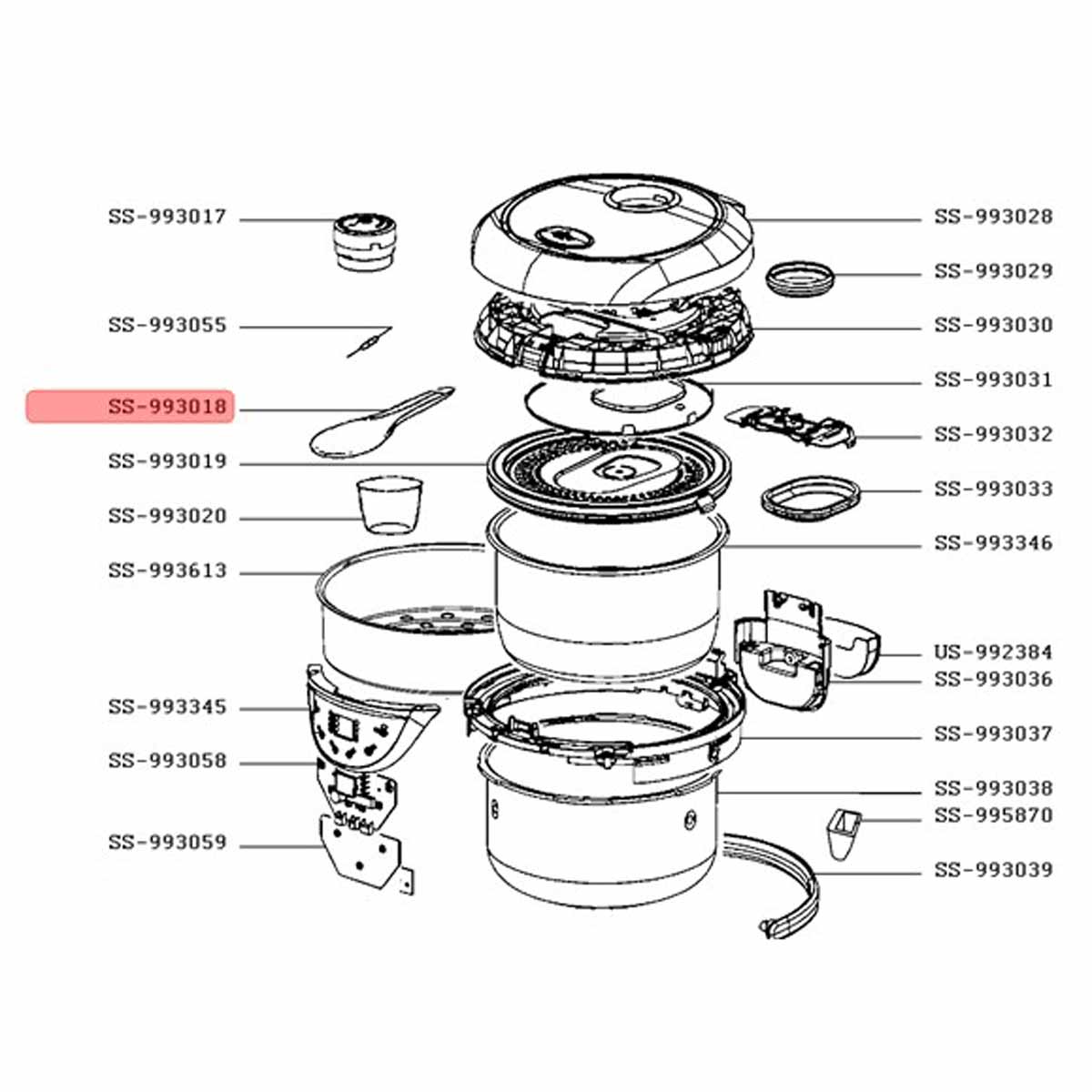 SS-993017
SS-993055
SS-993018
SS-993019
SS-993020
SS-993613
SS-993345
SS-993058
SS-993059
SS-993028
SS-993029
SS-993030
SS-993031
SS-993032
SS-993033
SS-993346
US-992384
SS-993036
SS-993037
SS-993038
SS-995870
SS-993039