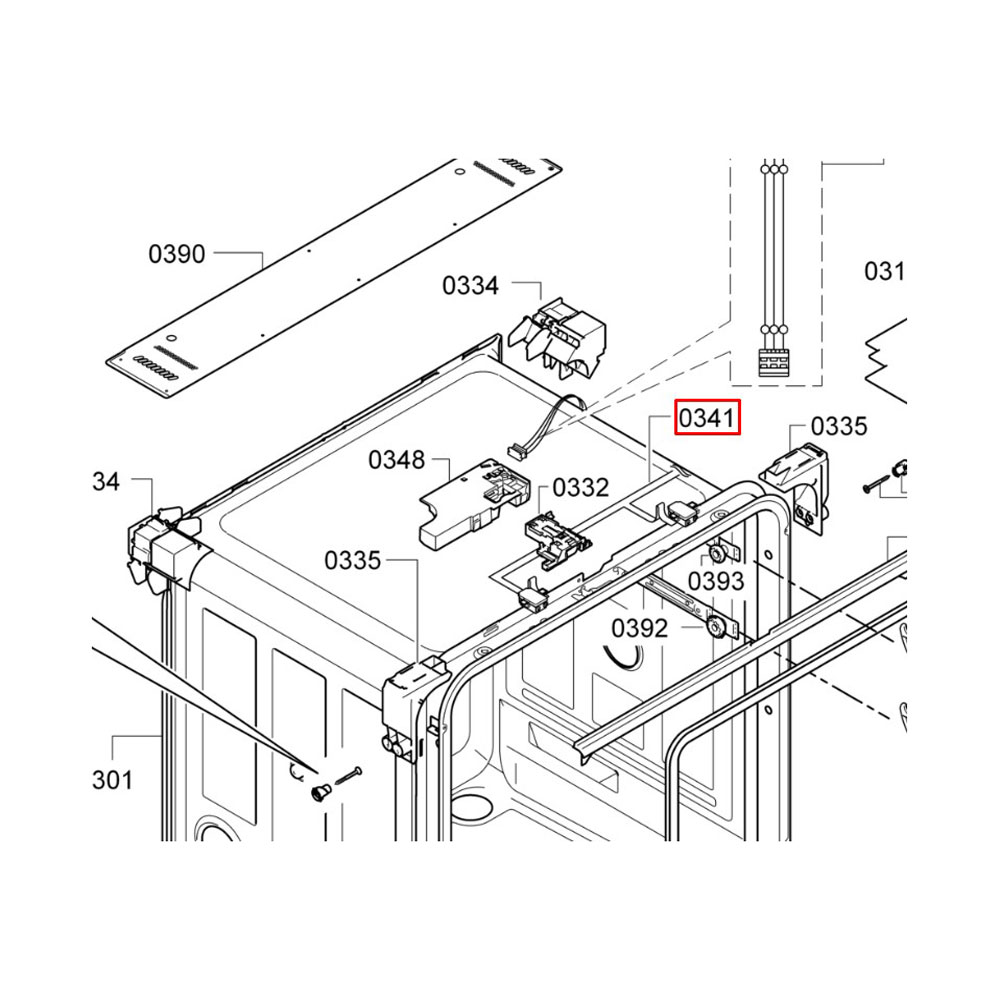 0390
0334
031
0341
0335
0348
0332
34
0335
0393
0392
301