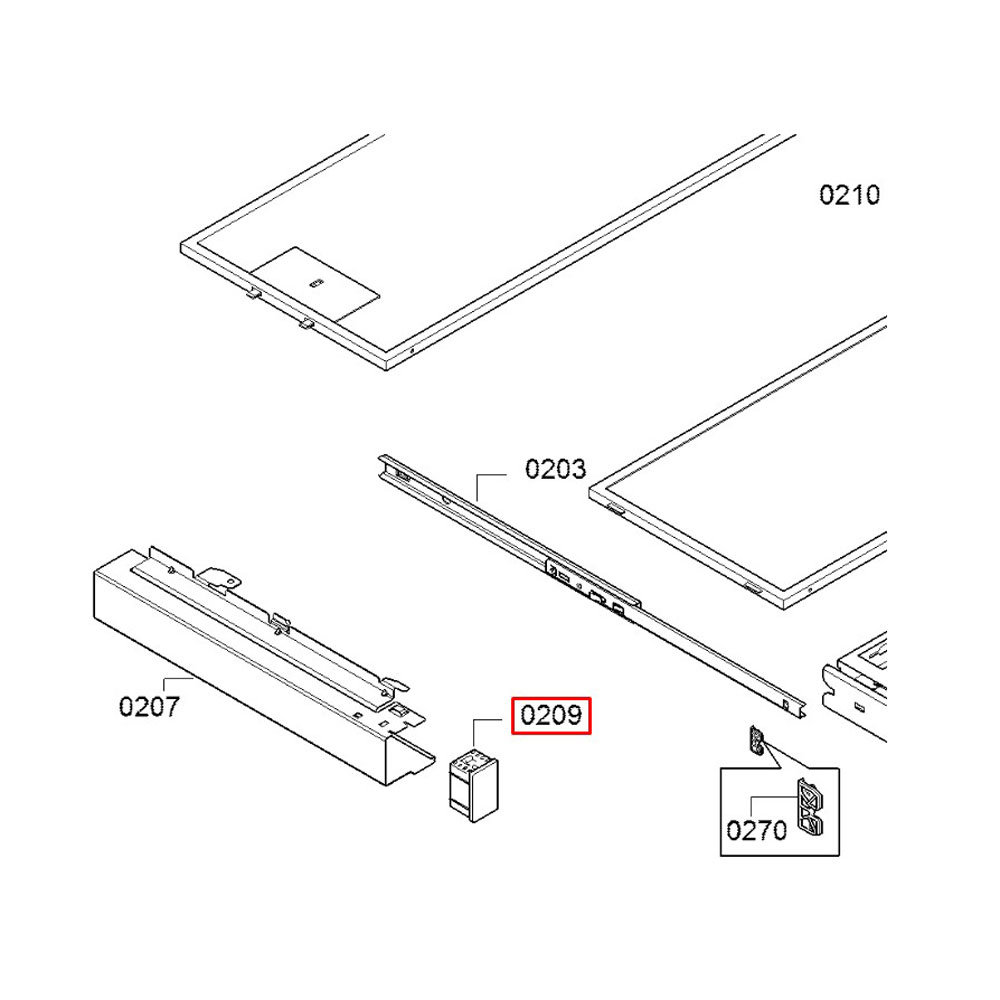 0210

0203

0207

0209

0270