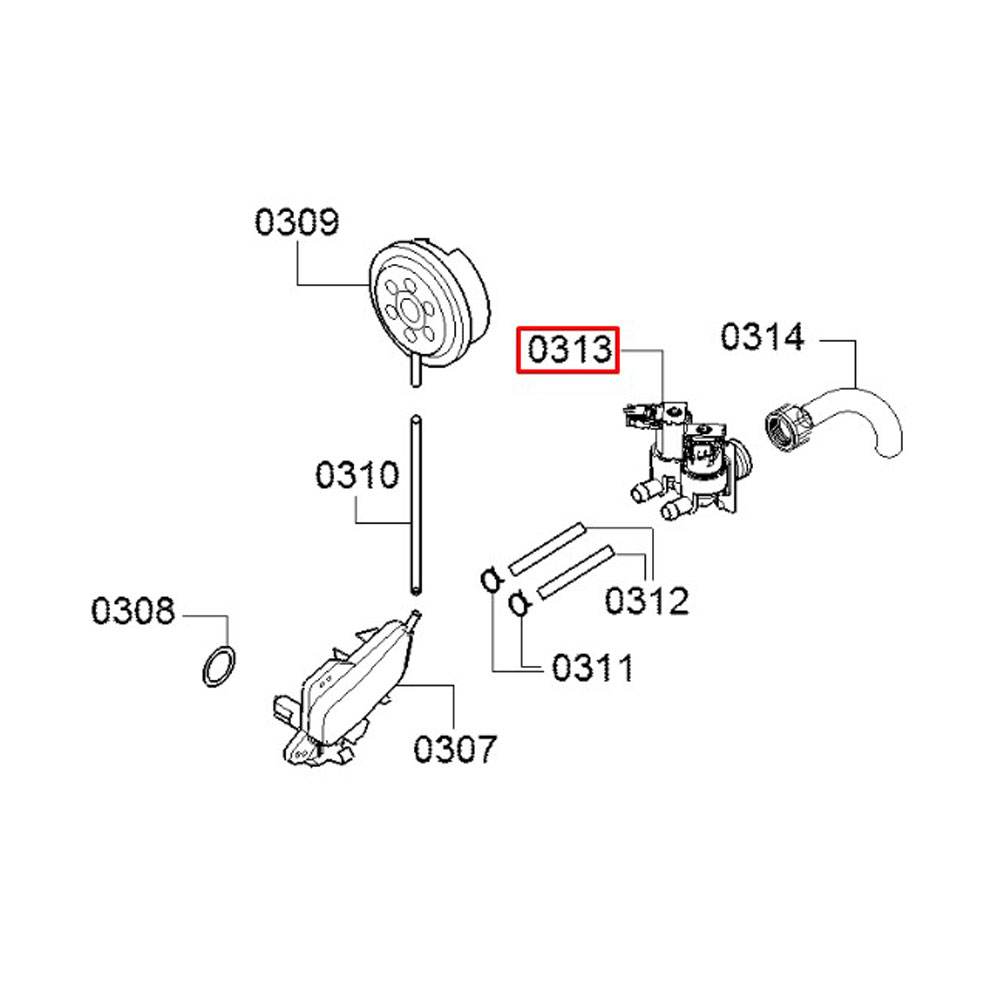 0309

0313

0314

0310

0312

0308

0311

0307