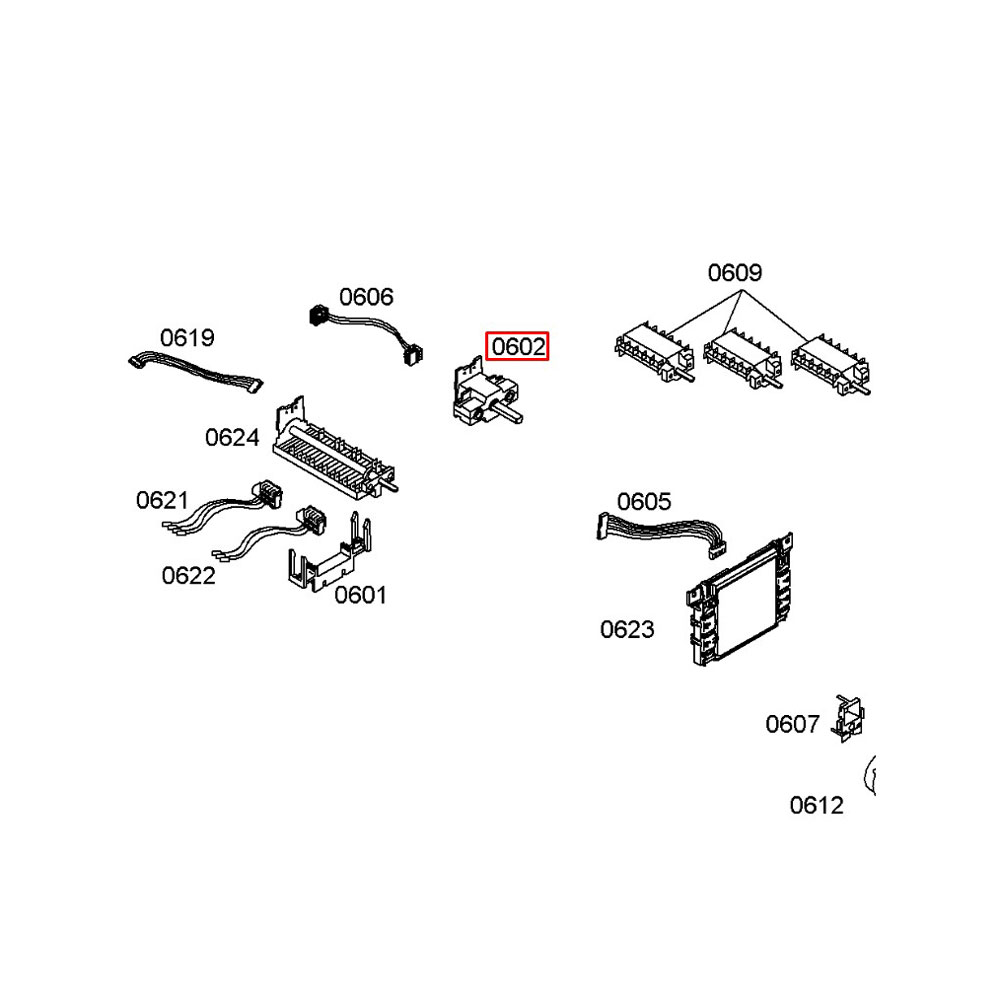 0609
0606
0619
0602
0624
0621
0605
0622
0601
0623
0607
0612