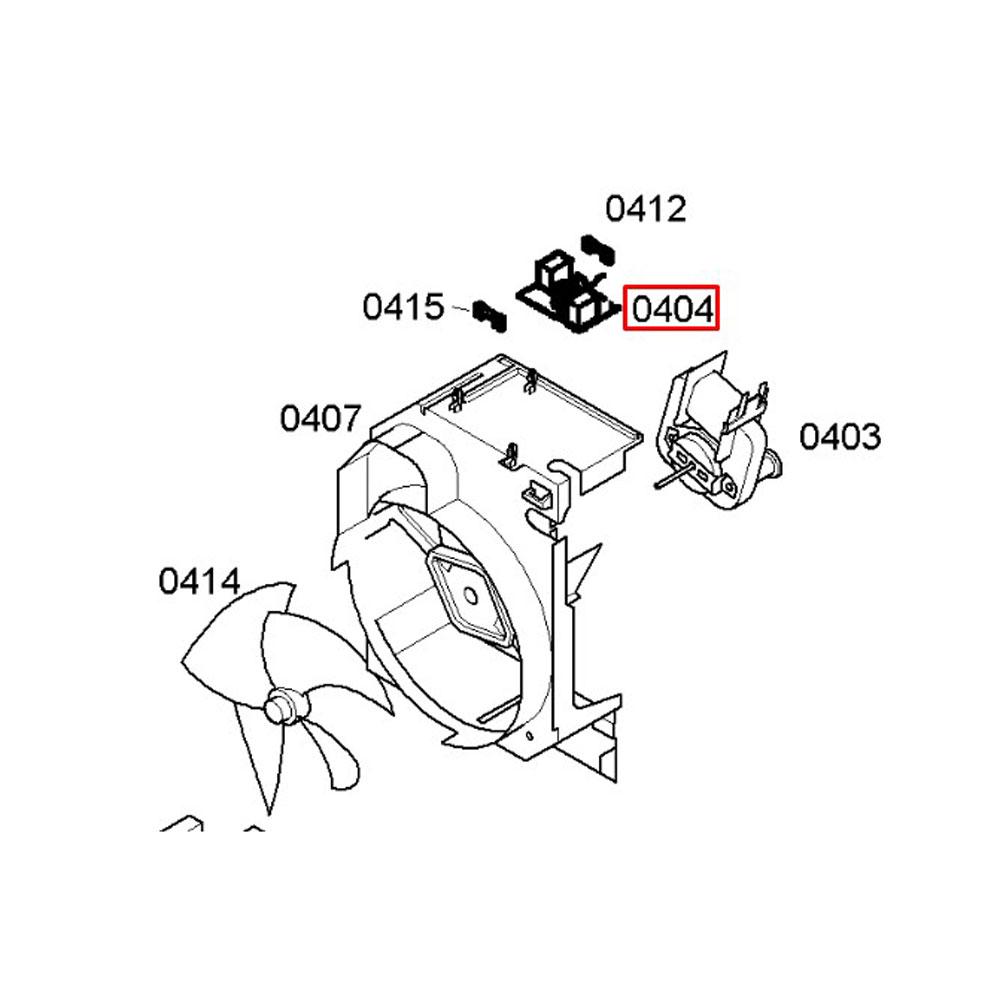 0412

0415

0404

0407

0403

0414