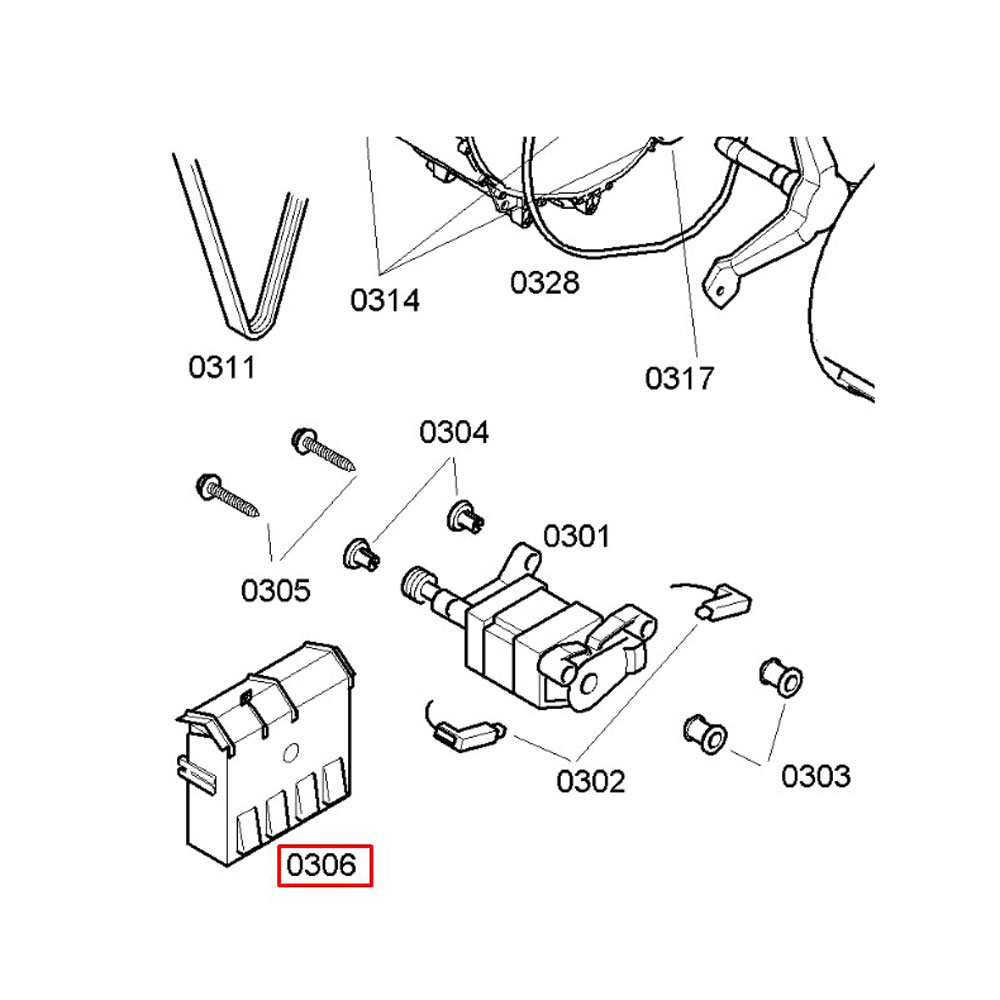 0314
0328
0311
0317
0304
0301
0305
0302
0303
0306