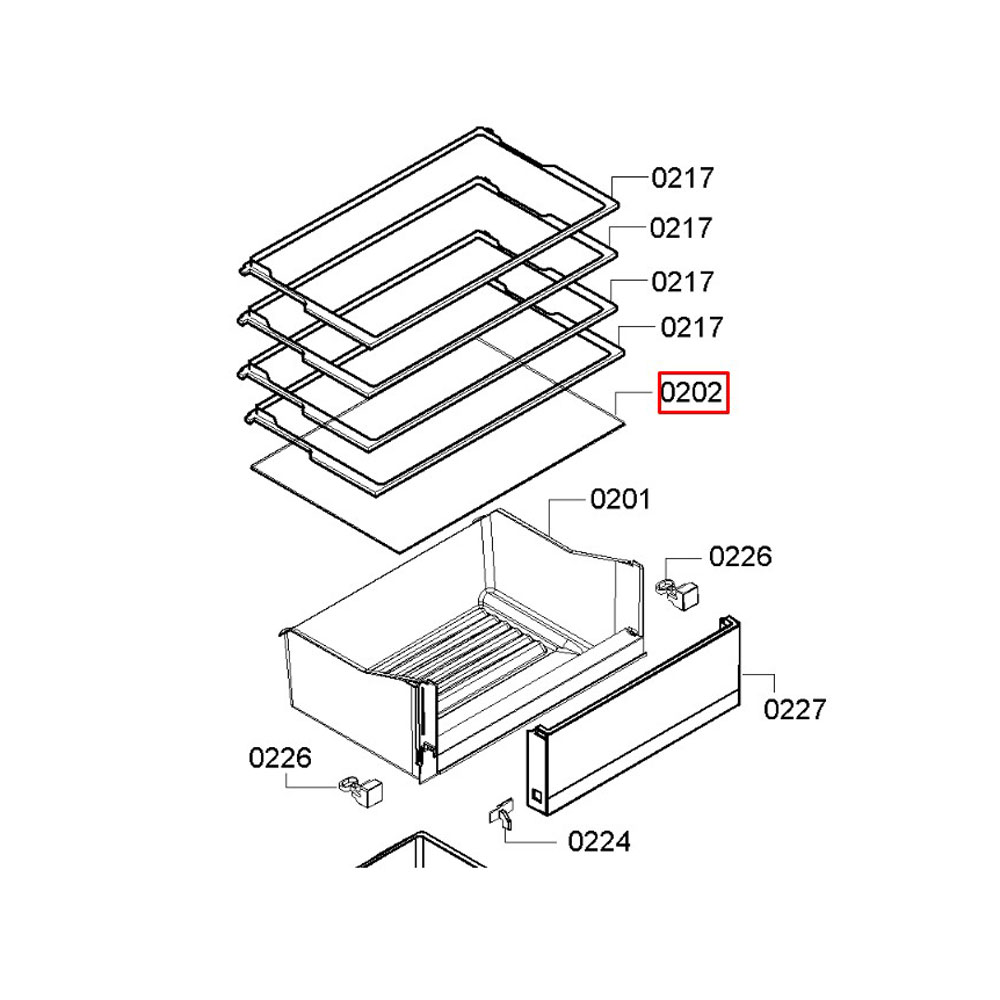 0217
0217
0217
0217
0202
0201
0226
0227
0226
0224