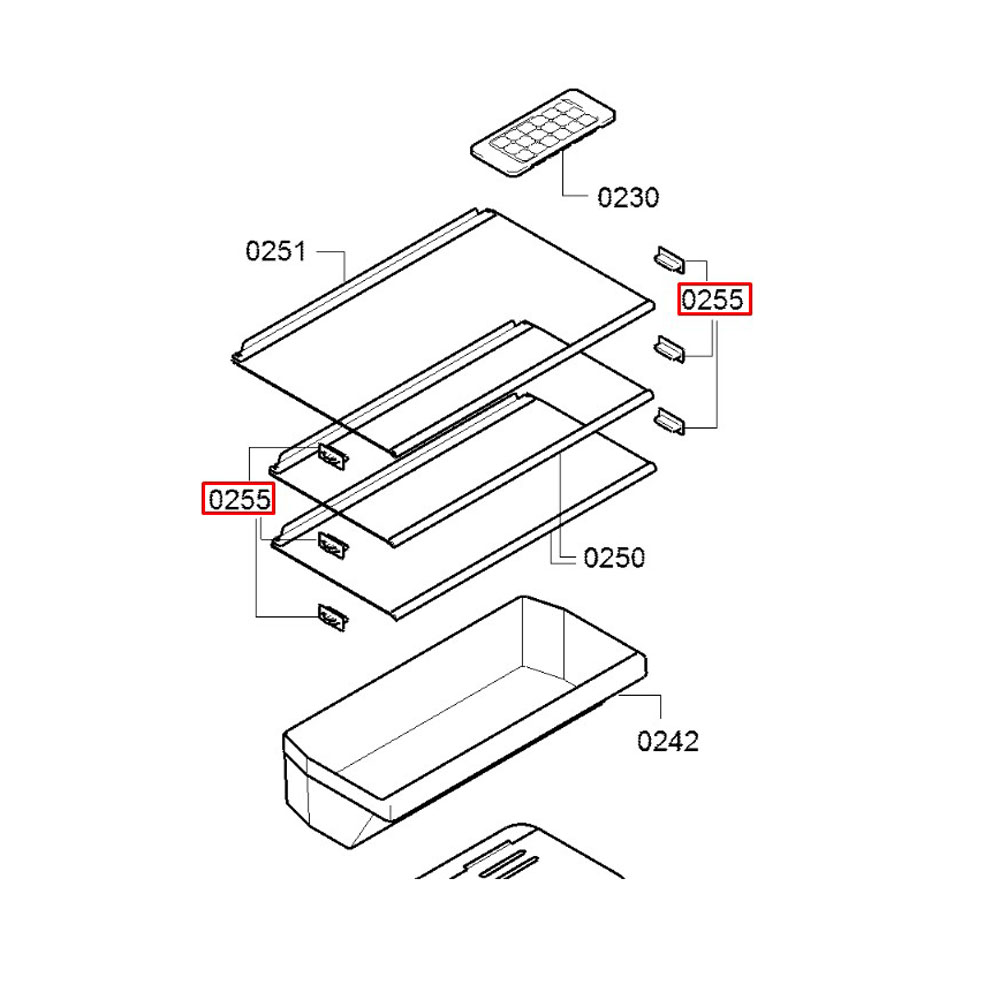 0230

0251

0255

0255

0250

0242