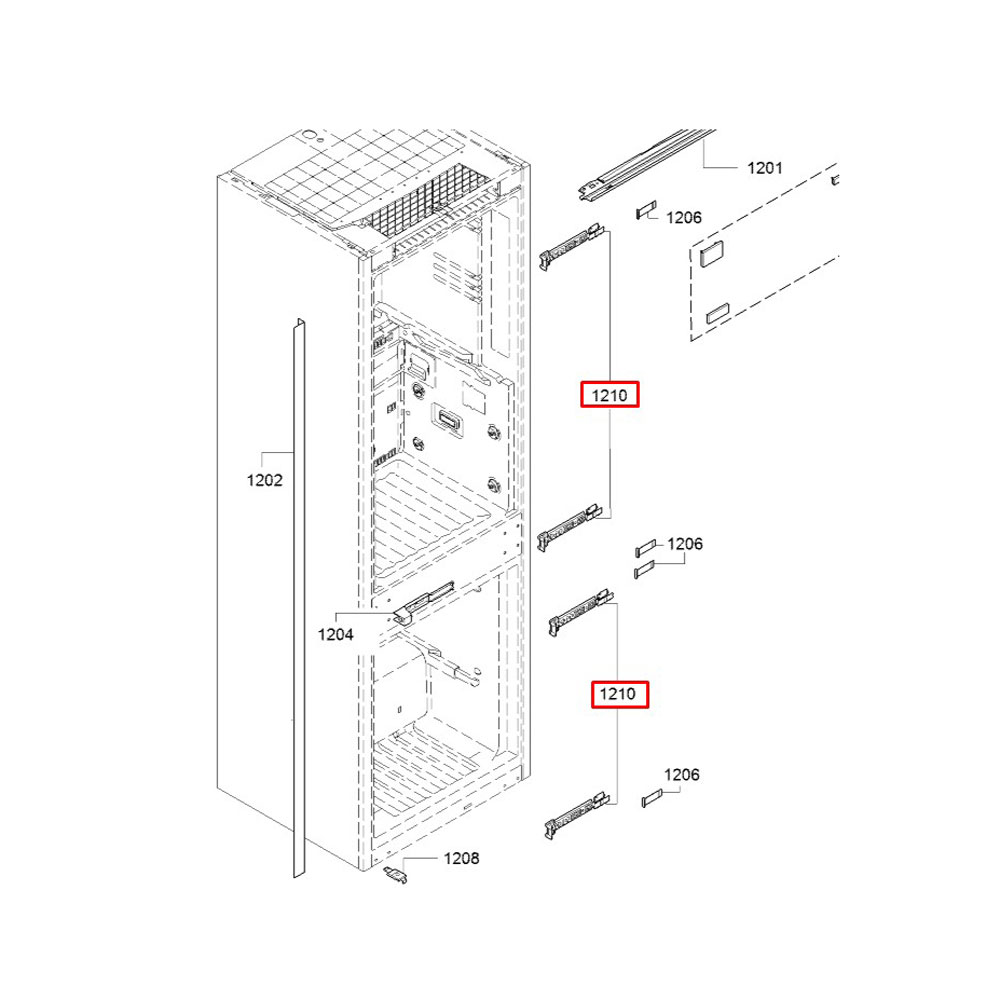 1201
1206
1210
1202
1206
1204
1210
1206
1208