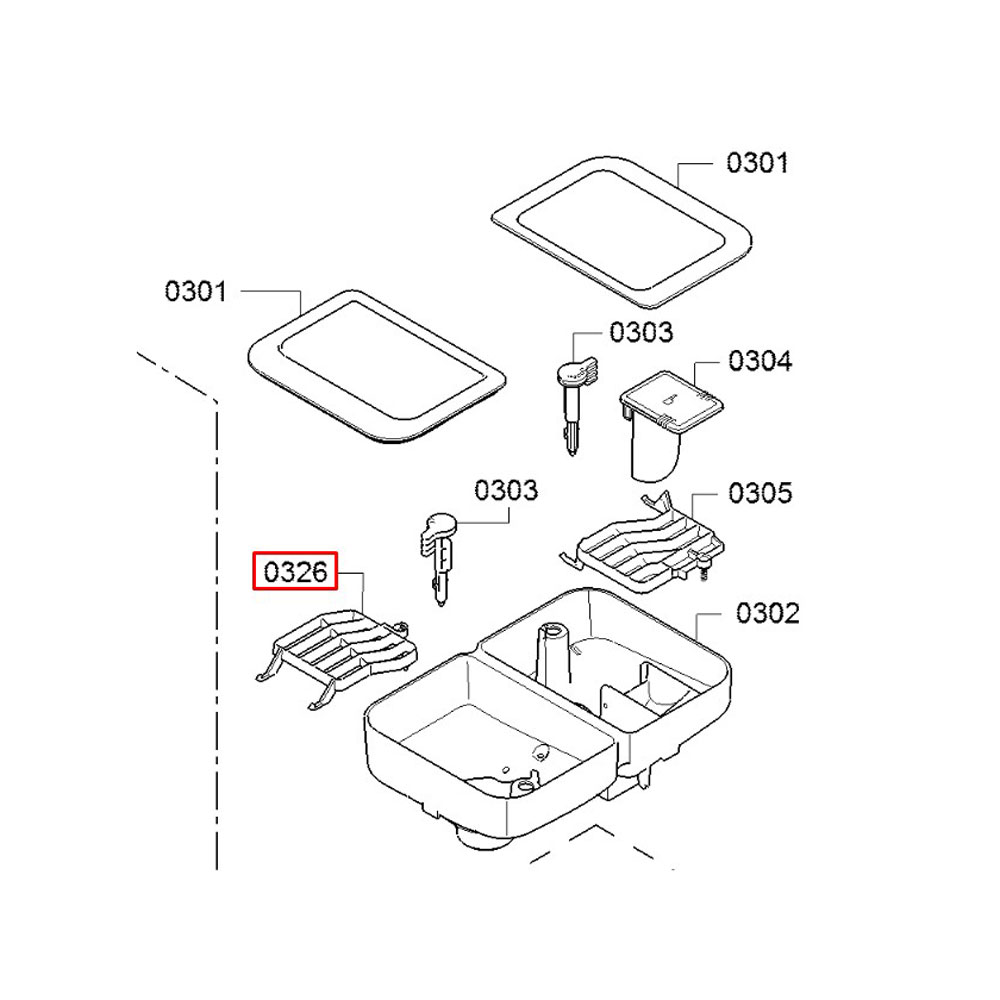 0301
0301
0303
0304
0303
0305
0326
0302