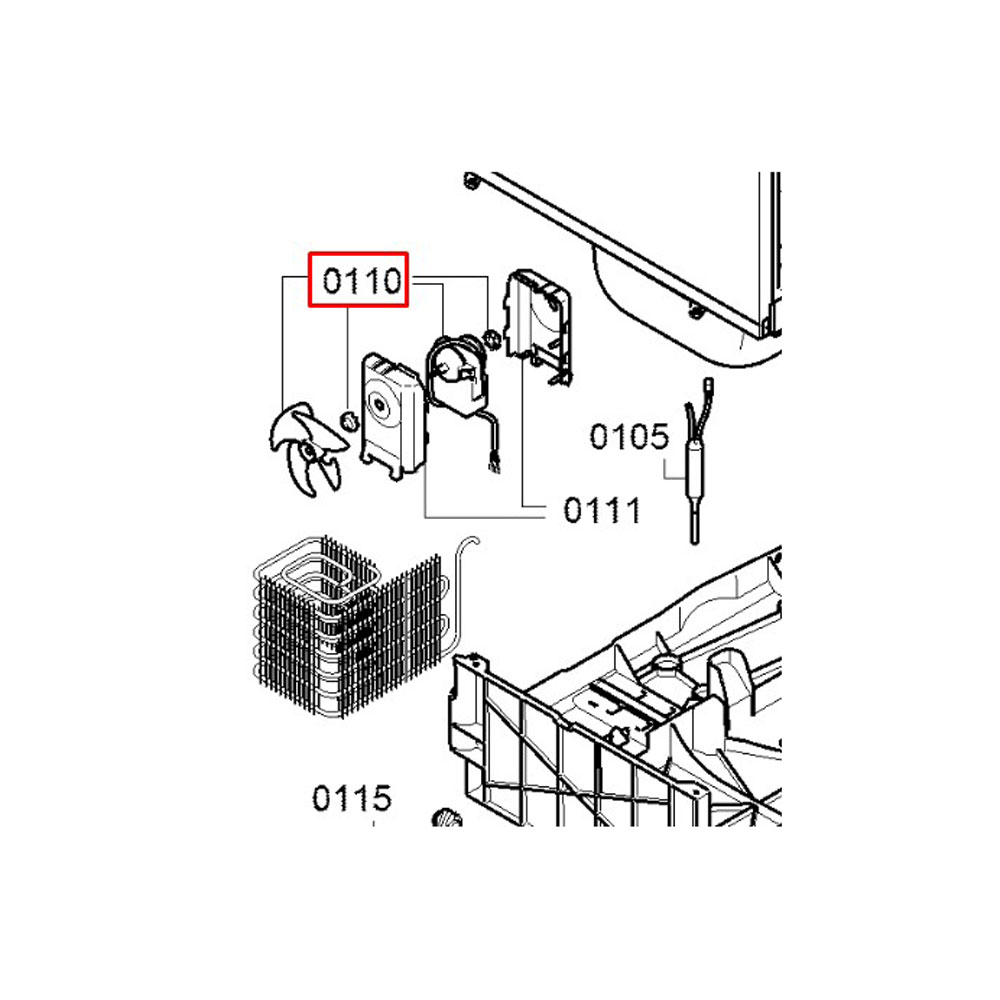 0110
0105
0111
0115