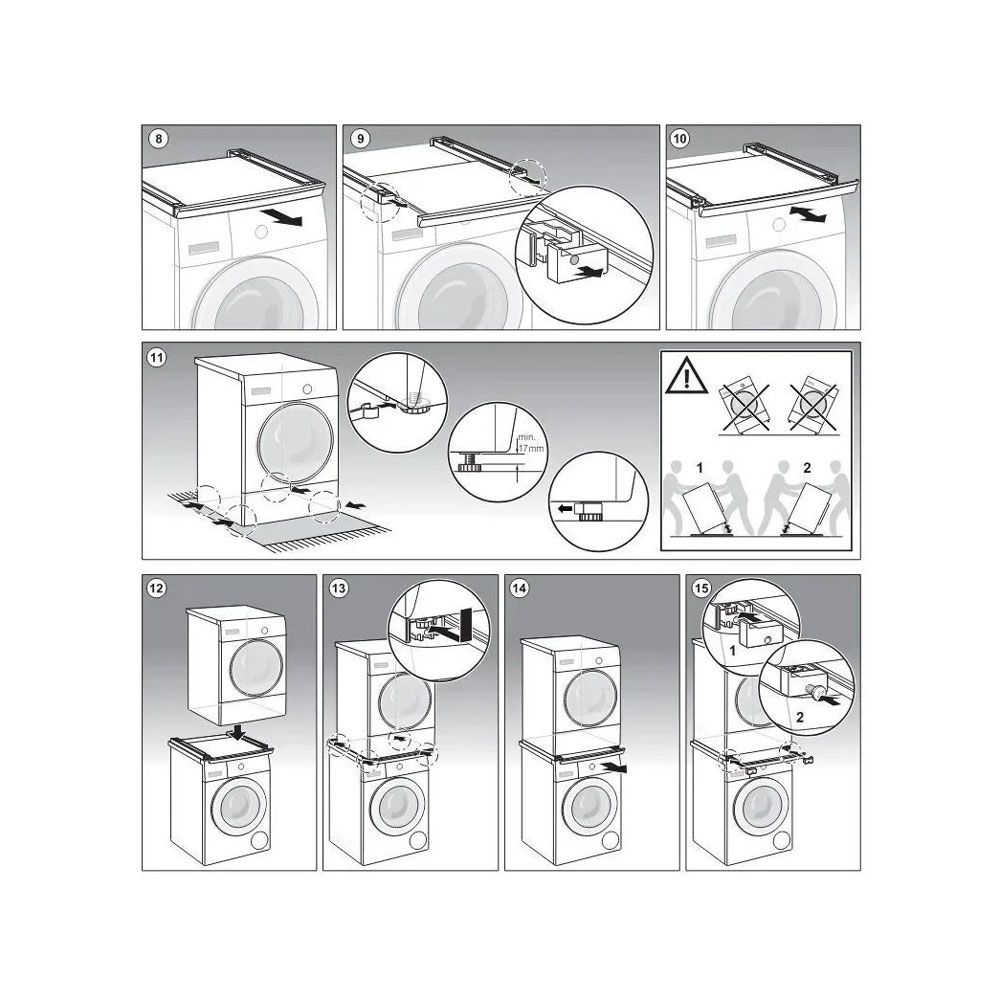 8

9

10

11

min. 17 mm

1

2

12

13

14

15

1

2