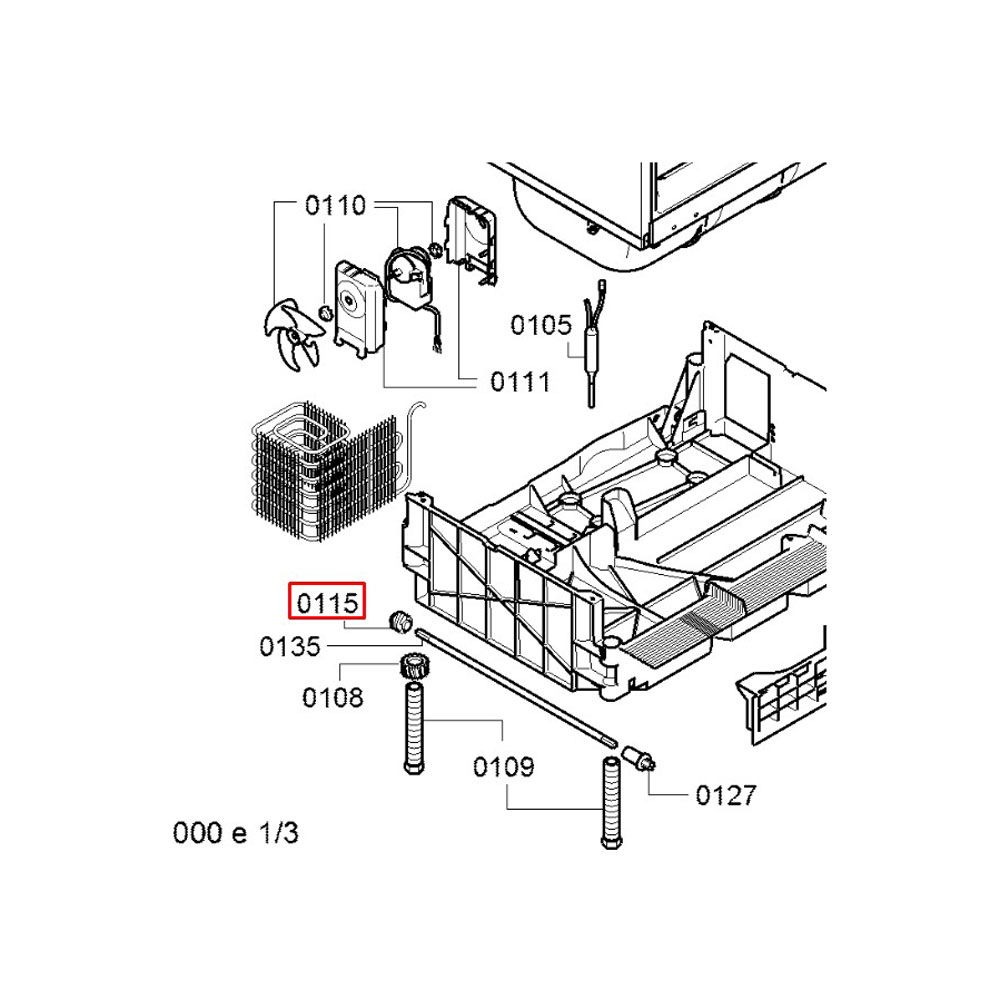 0110
0105
0111
0115
0135
0108
0109
0127
000 e 1/3