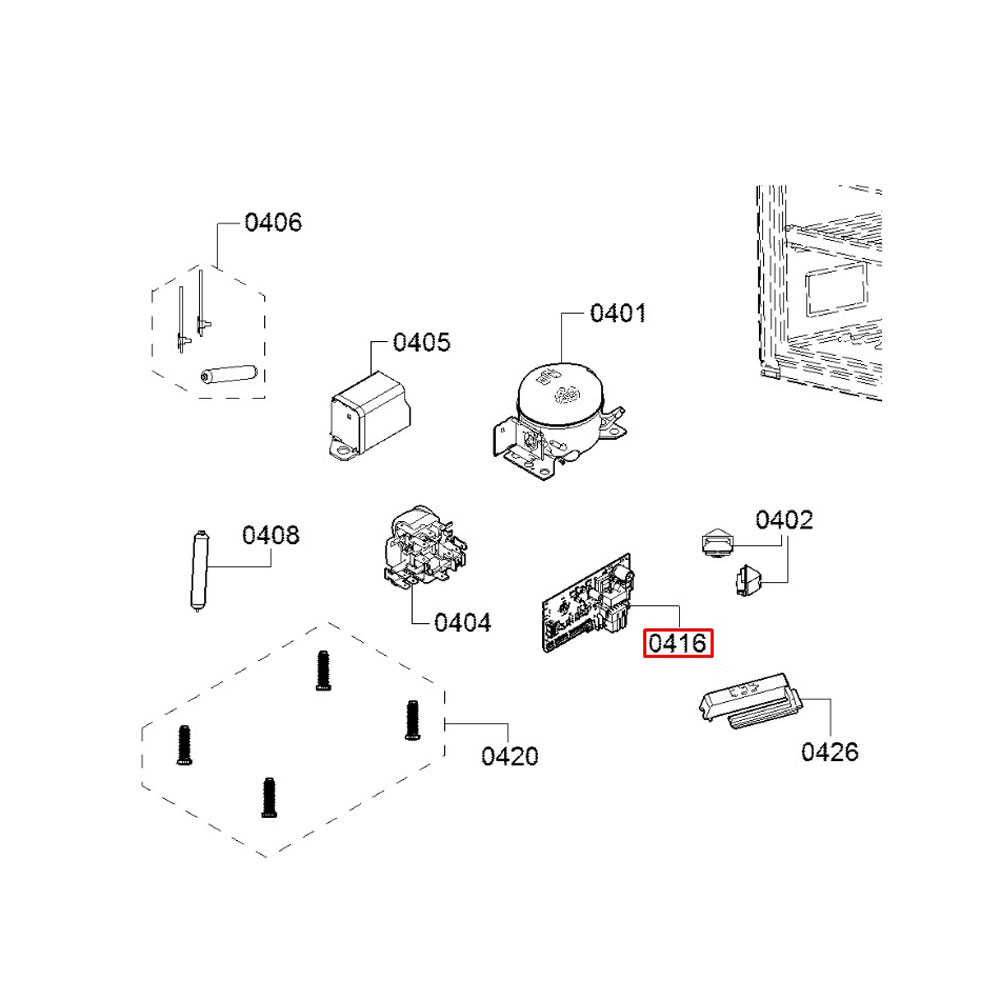 0406
0405
0401
0408
0404
0402
0416
0420
0426