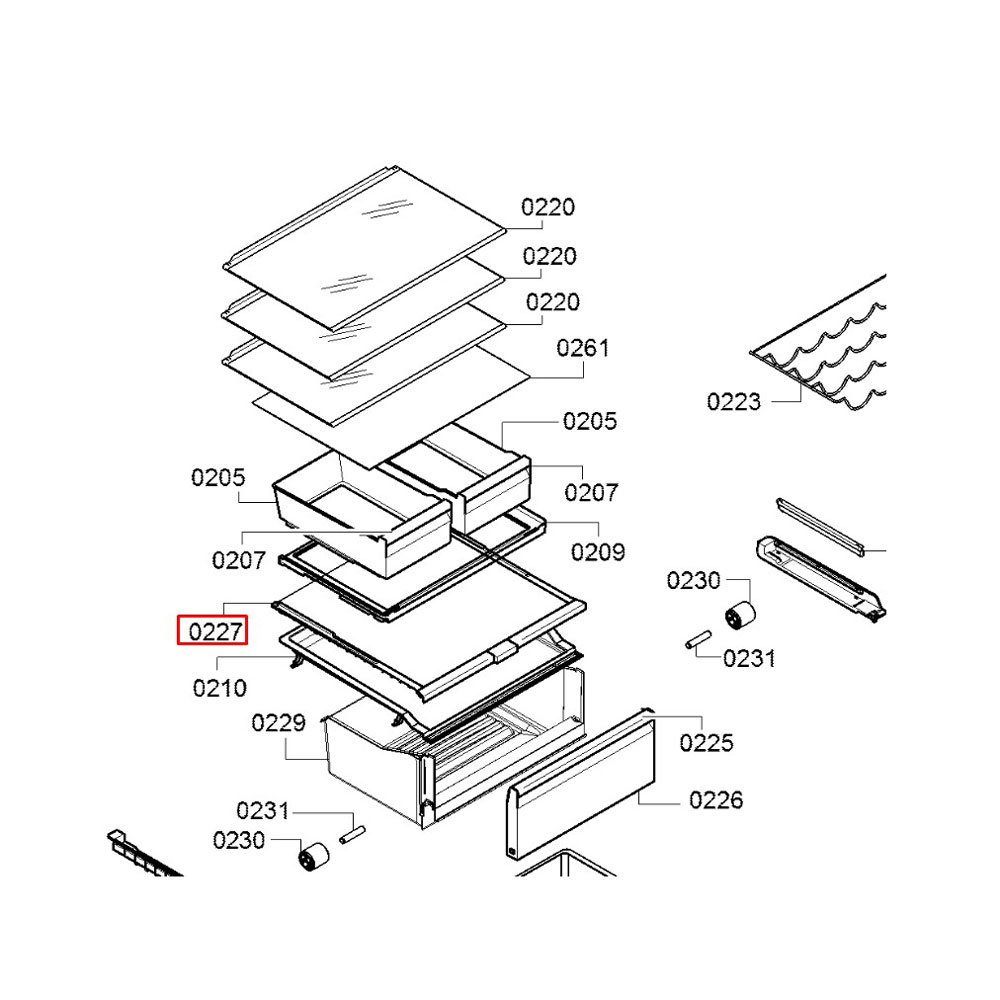 0220
0220
0220
0261
0223
0205
0205
0207
0207
0209
0230
0227
0231
0210
0229
0225
0226
0231
0230