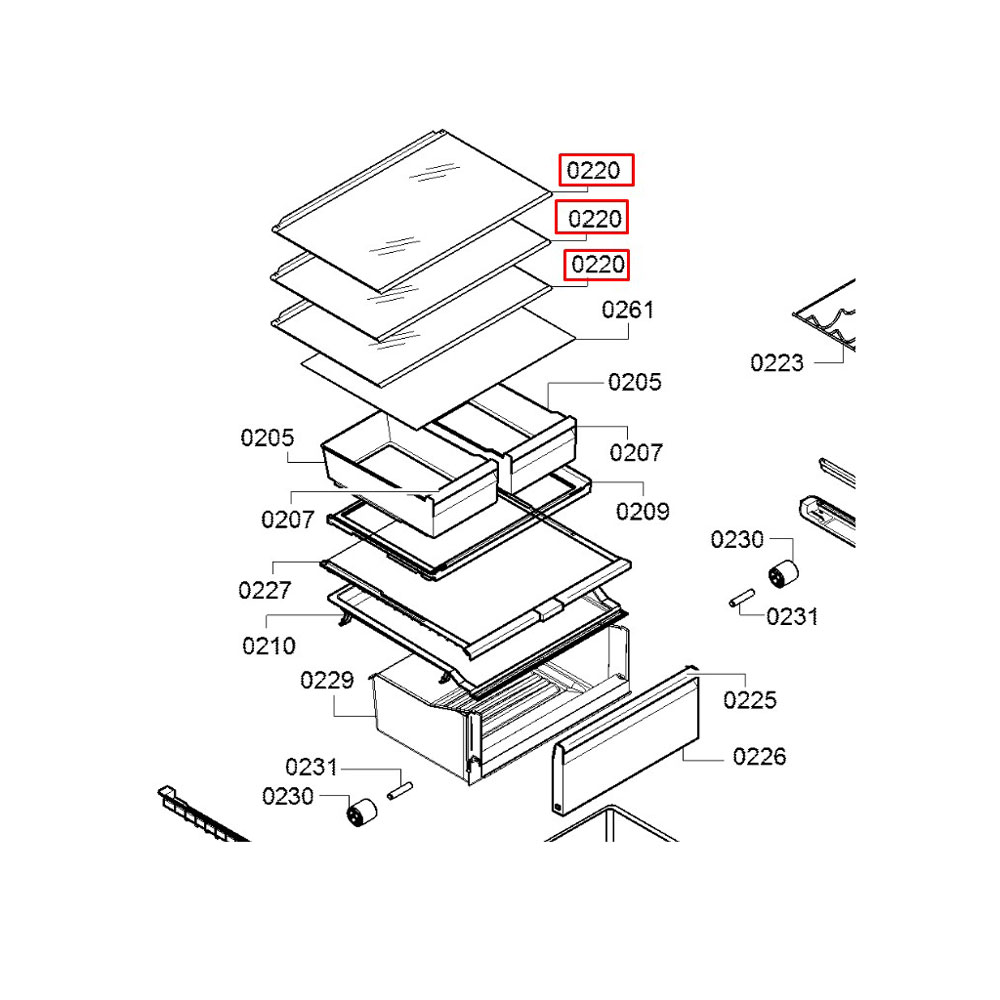 0220
0220
0220
0261
0223
0205
0205
0207
0207
0209
0230
0227
0231
0210
0229
0225
0226
0231
0230