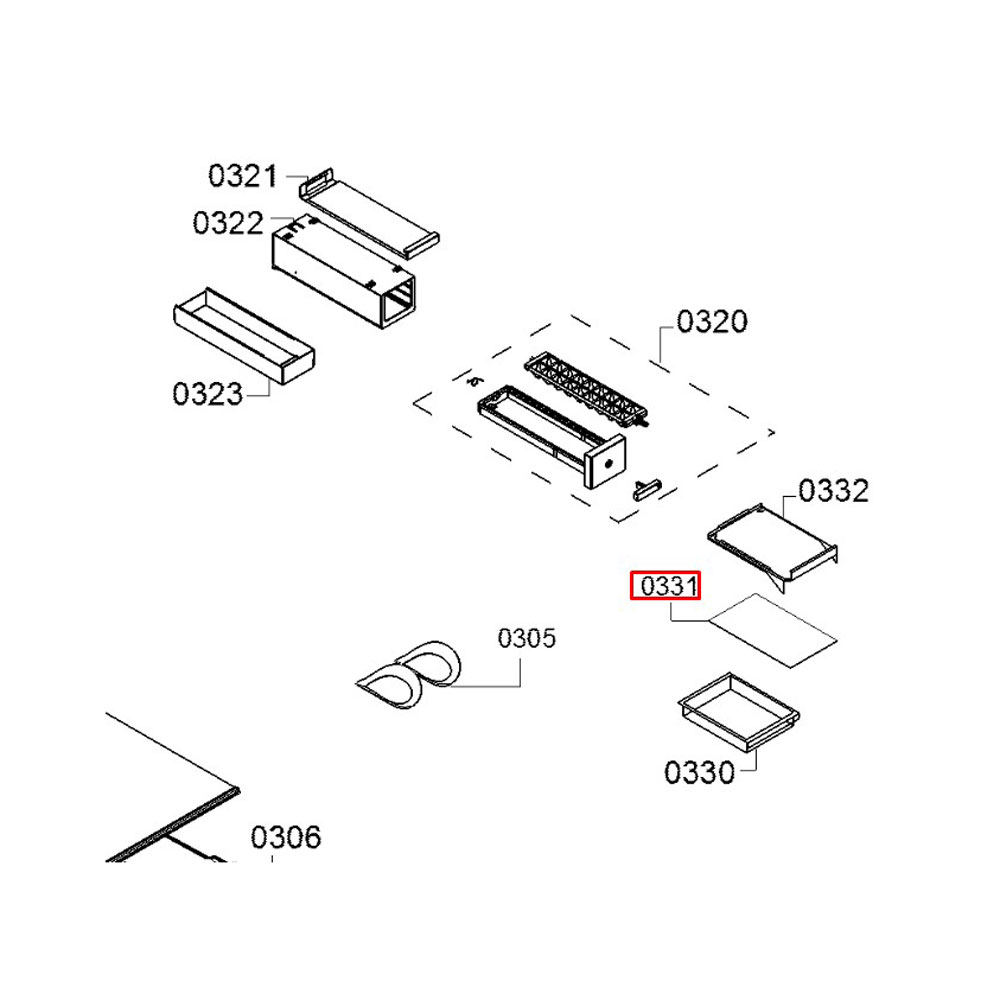 0321
0322
0323
0320
0332
0331
0305
0330
0306