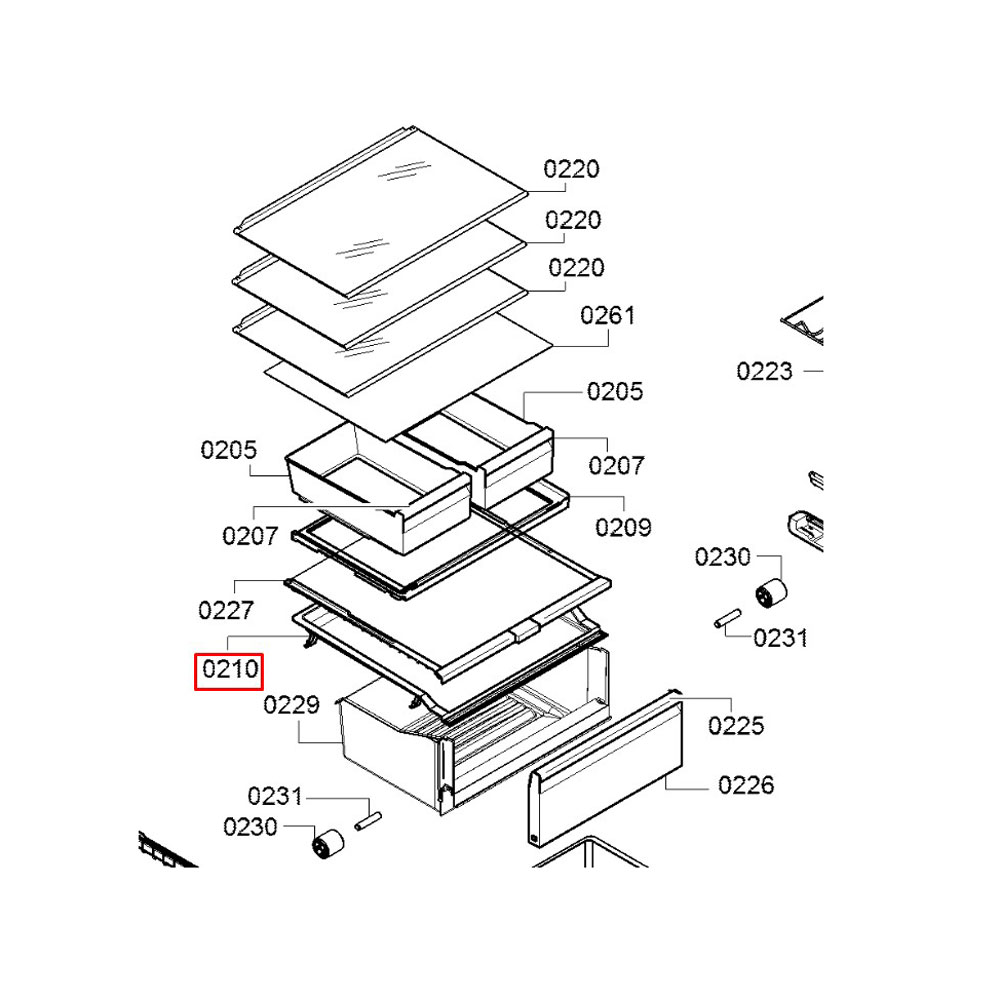 0220
0220
0220
0261
0223
0205
0205
0207
0207
0209
0230
0227
0231
0210
0229
0225
0226
0231
0230