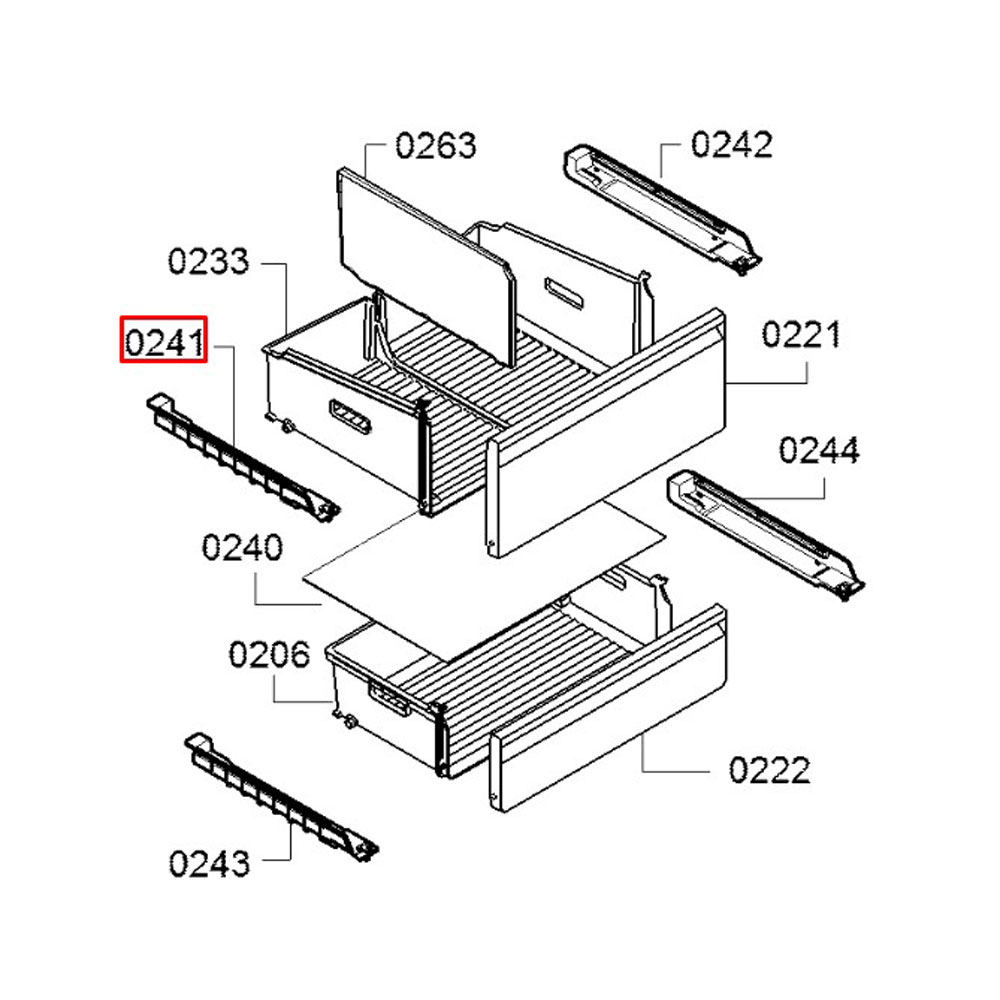 0263
0242
0233
0241
0221
0244
0240
0206
0222
0243