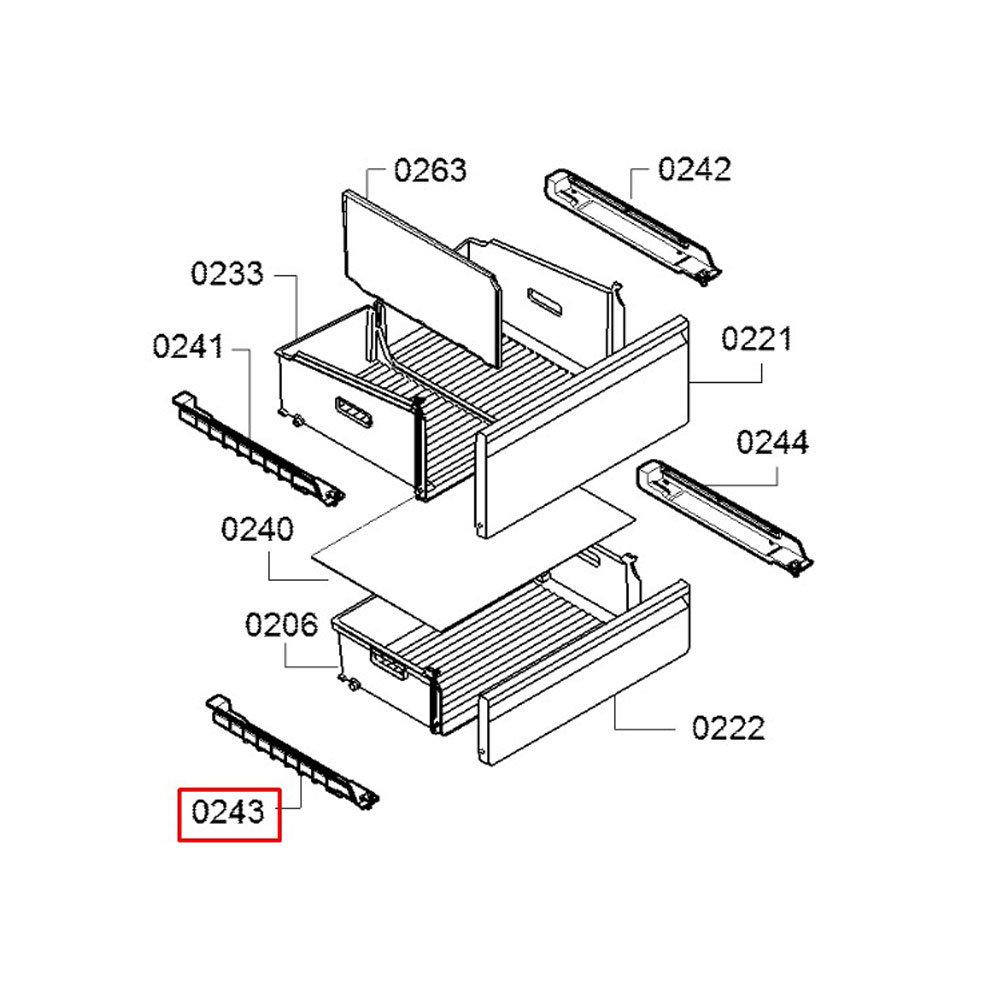 0263
0242
0233
0241
0221
0244
0240
0206
0222
0243